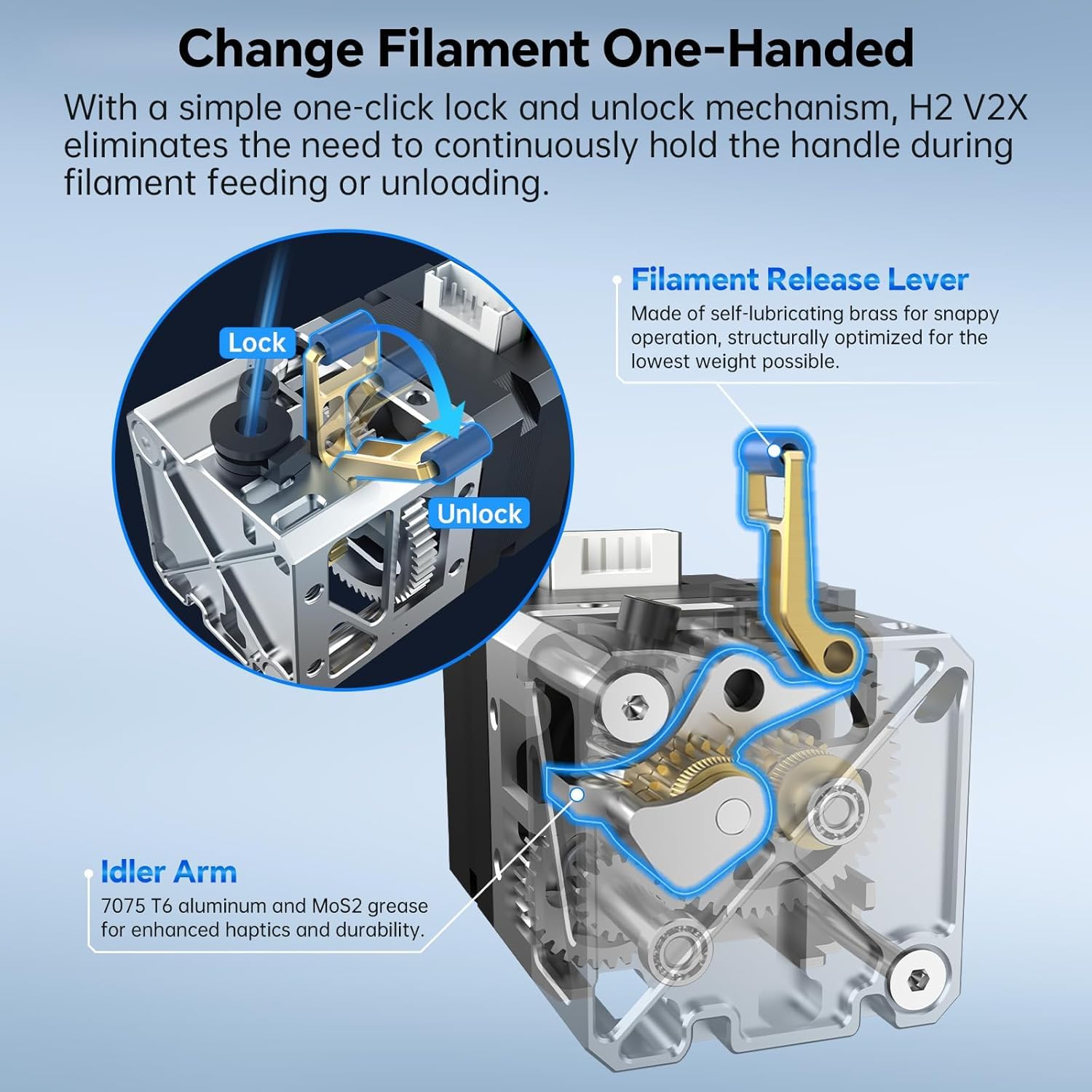 Change Filament One-Handed

With a simple one-click lock and unlock mechanism, H2 V2X eliminates the need to continuously hold the handle during filament feeding or unloading.

Lock

Unlock

Filament Release Lever

Made of self-lubricating brass for snappy operation, structurally optimized for the lowest weight possible.

Idler Arm

7075 T6 aluminum and MoS2 grease for enhanced haptics and durability.