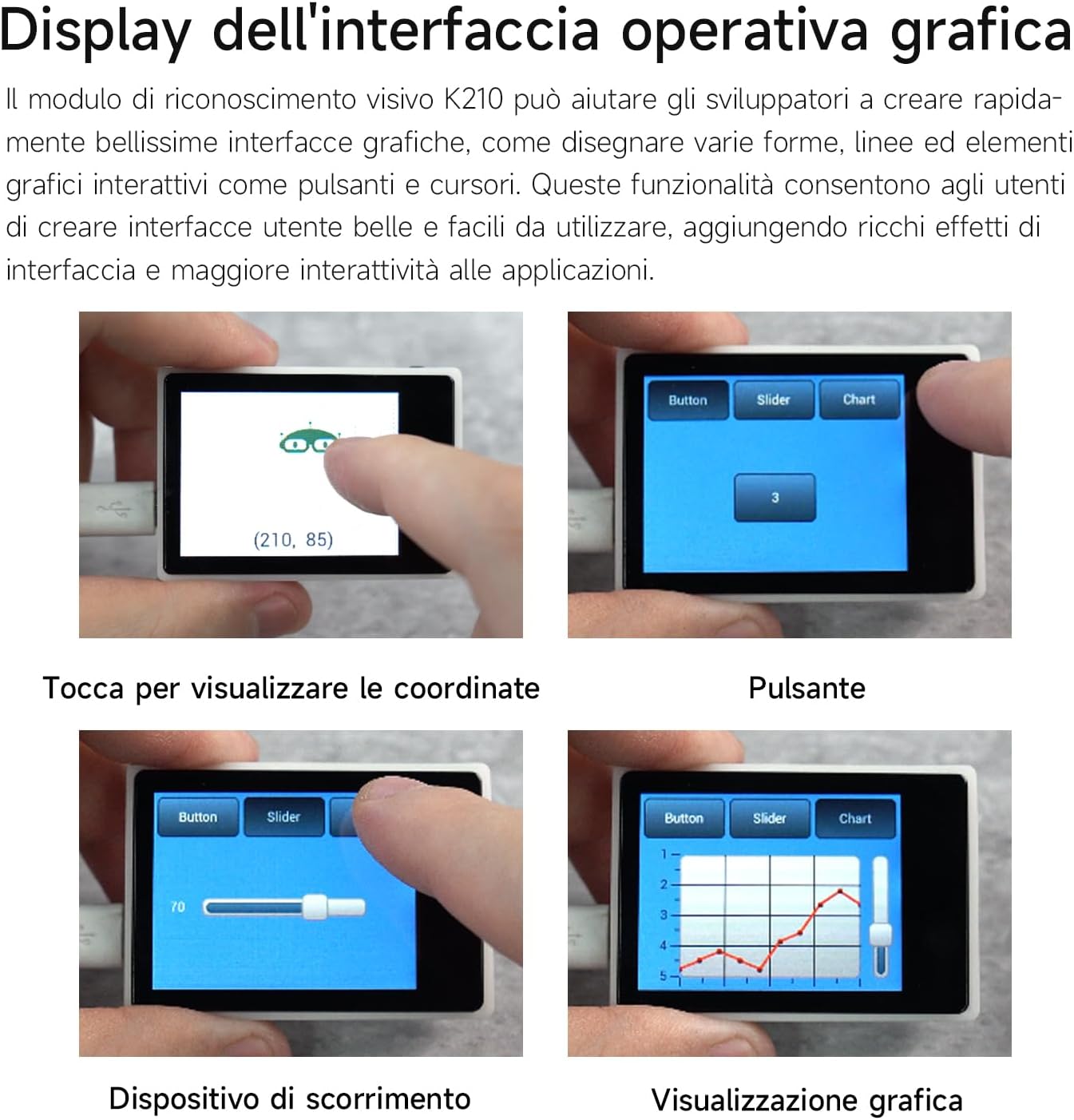 Display dell'interfaccia operativa grafica

Il modulo di riconoscimento visivo K210 può aiutare gli sviluppatori a creare rapidamente bellissime interfacce grafiche, come disegnare varie forme, linee ed elementi grafici interattivi come pulsanti e cursori. Queste funzionalità consentono agli utenti di creare interfacce utente belle e facili da utilizzare, aggiungendo ricchi effetti di interfaccia e maggiore interattività alle applicazioni.

(210, 85)

Tocca per visualizzare le coordinate

Button Slider Chart

3

Pulsante

Button Slider

70

Dispositivo di scorrimento

Button Slider Chart

1
2
3
4
5

Visualizzazione grafica