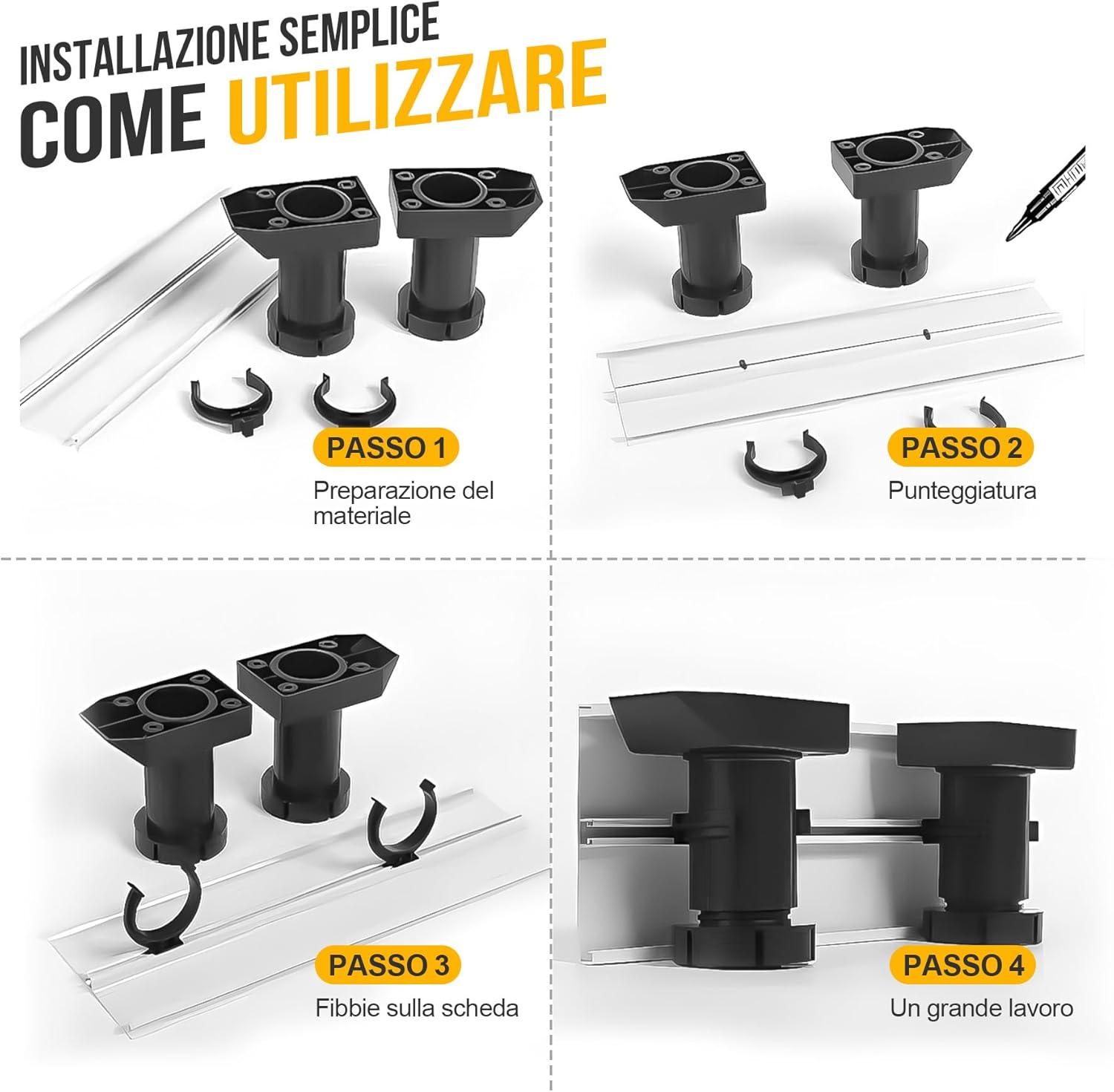 INSTALLAZIONE SEMPLICE
COME UTILIZZARE

PASSO 1
Preparazione del materiale

PASSO 2
Punteggiatura

PASSO 3
Fibbie sulla scheda

PASSO 4
Un grande lavoro