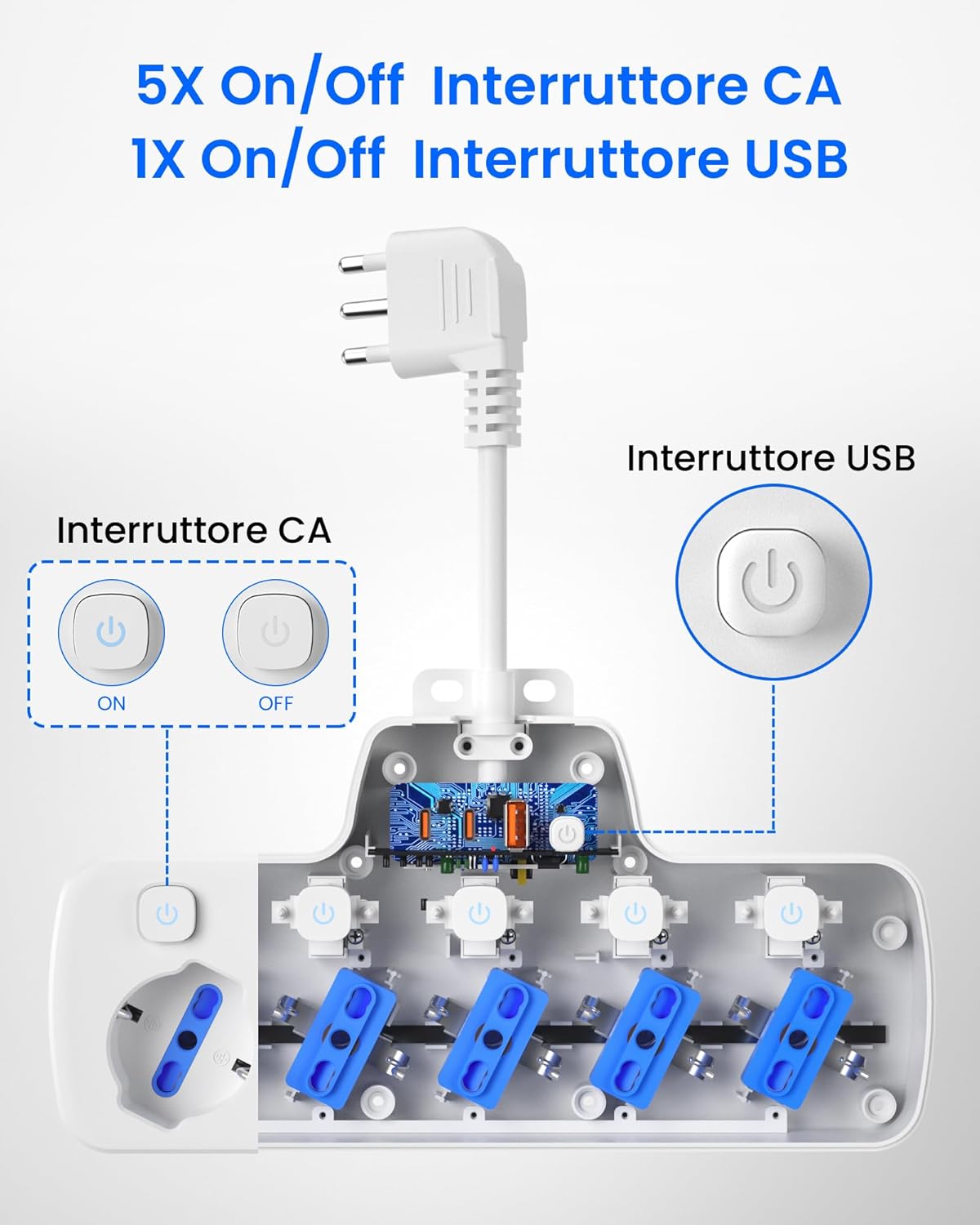 5X On/Off Interruttore CA
1X On/Off Interruttore USB

Interruttore USB

Interruttore CA

ON

OFF