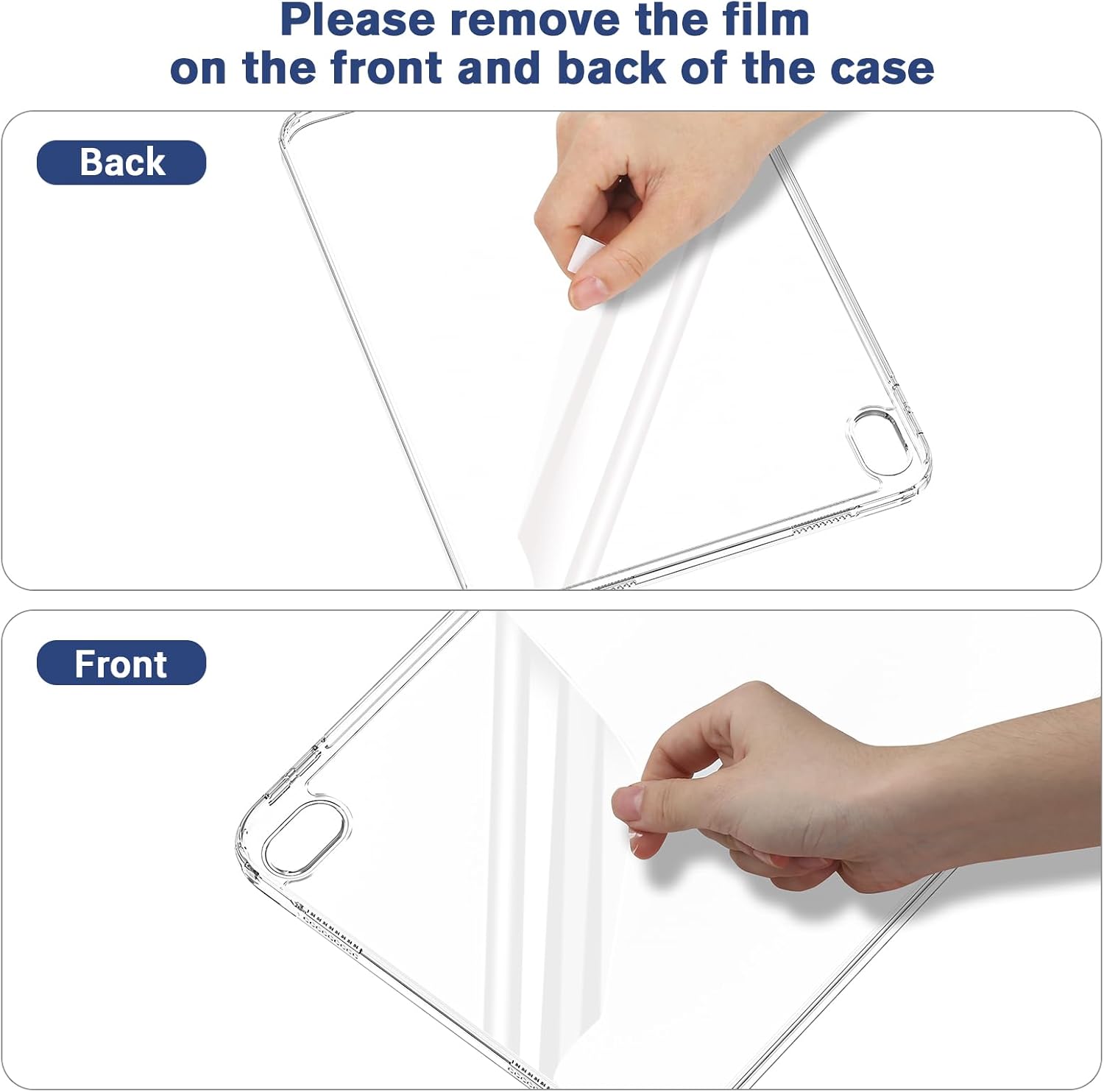 Please remove the film on the front and back of the case

Back

Front