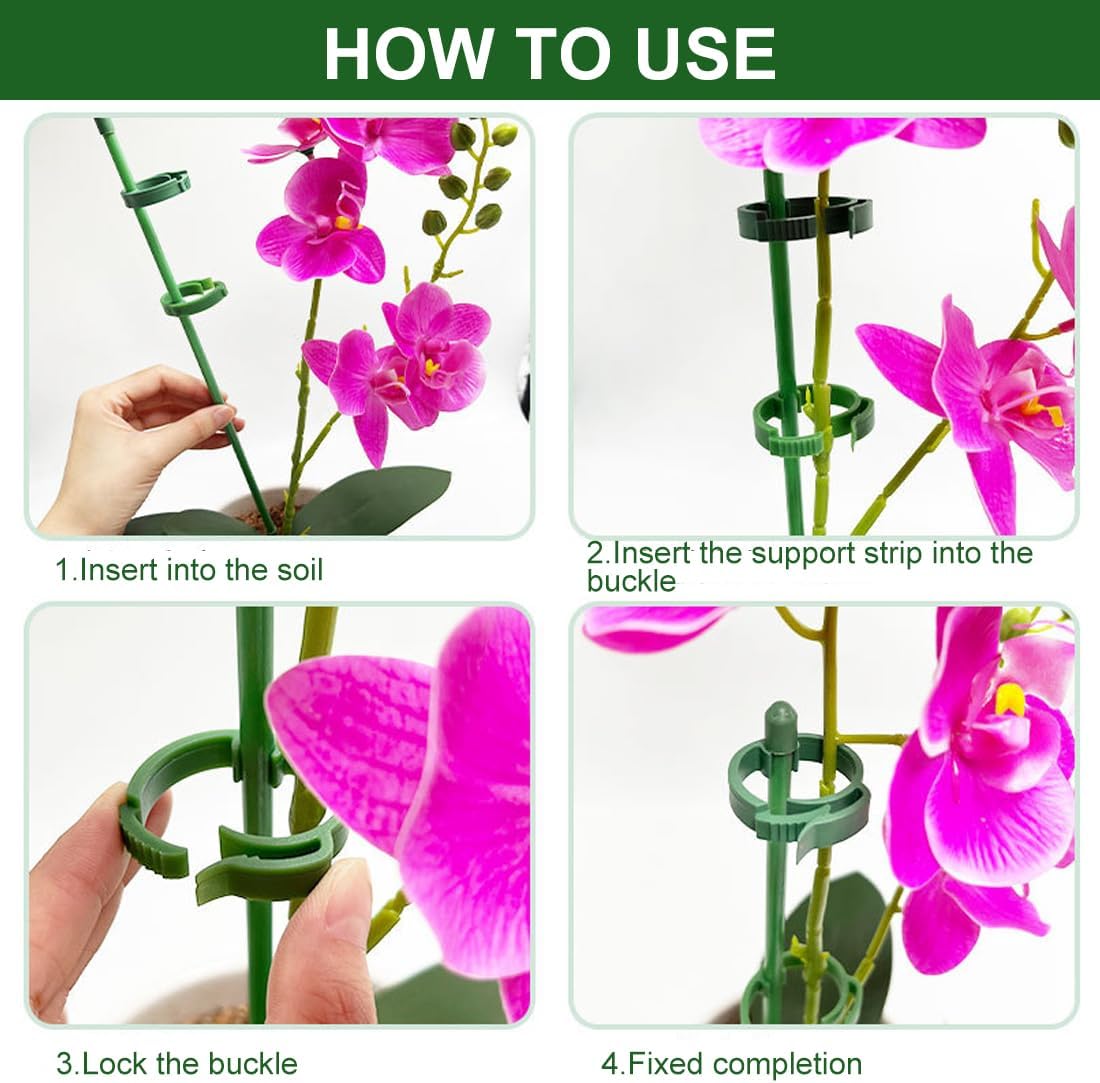 HOW TO USE

1.Insert into the soil

2.Insert the support strip into the buckle

3.Lock the buckle

4.Fixed completion