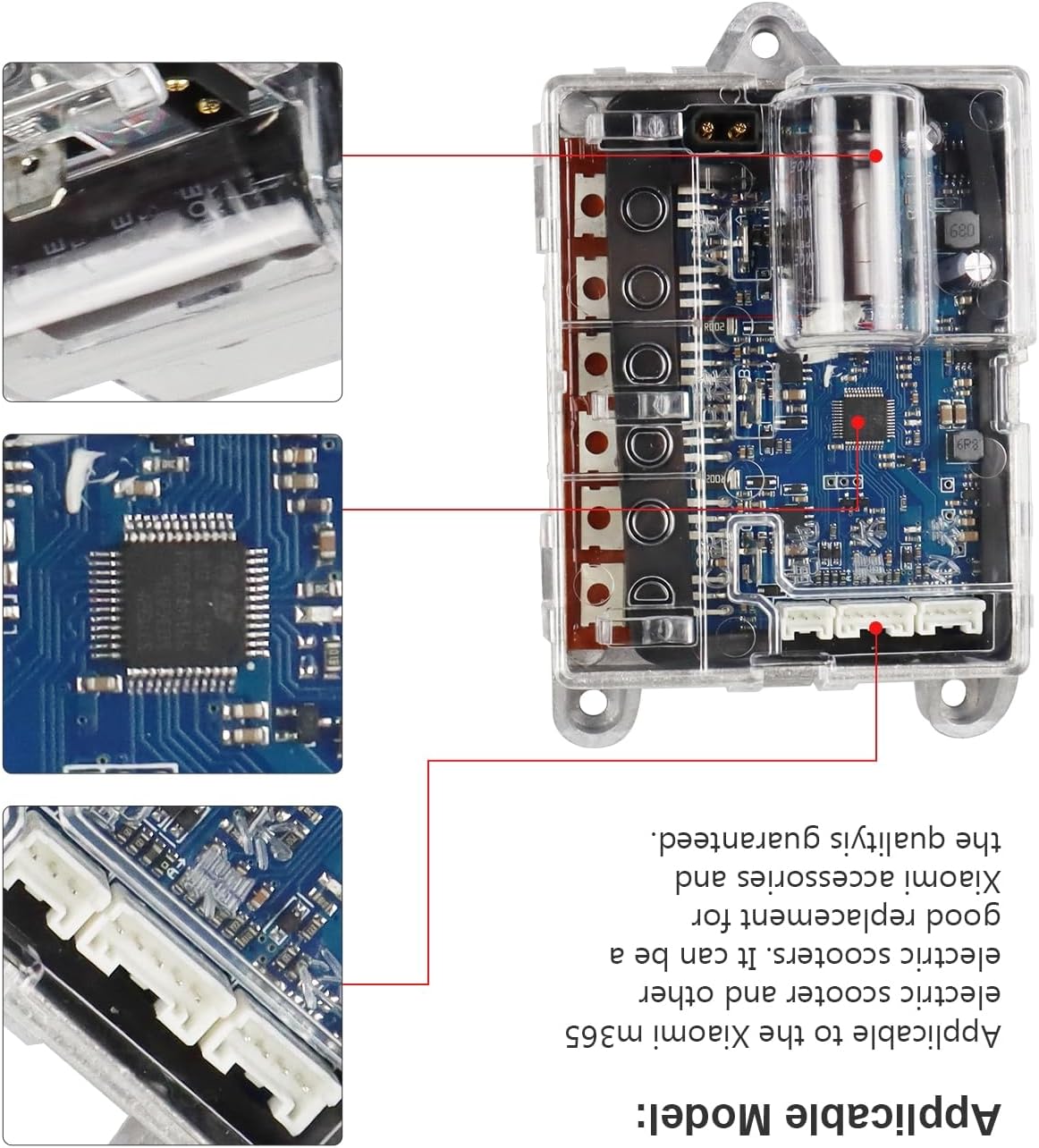 Applicable Model:

Applicable to the Xiaomi m365 electric scooter and other electric scooters. It can be a good replacement for Xiaomi accessories and the qualityis guaranteed.