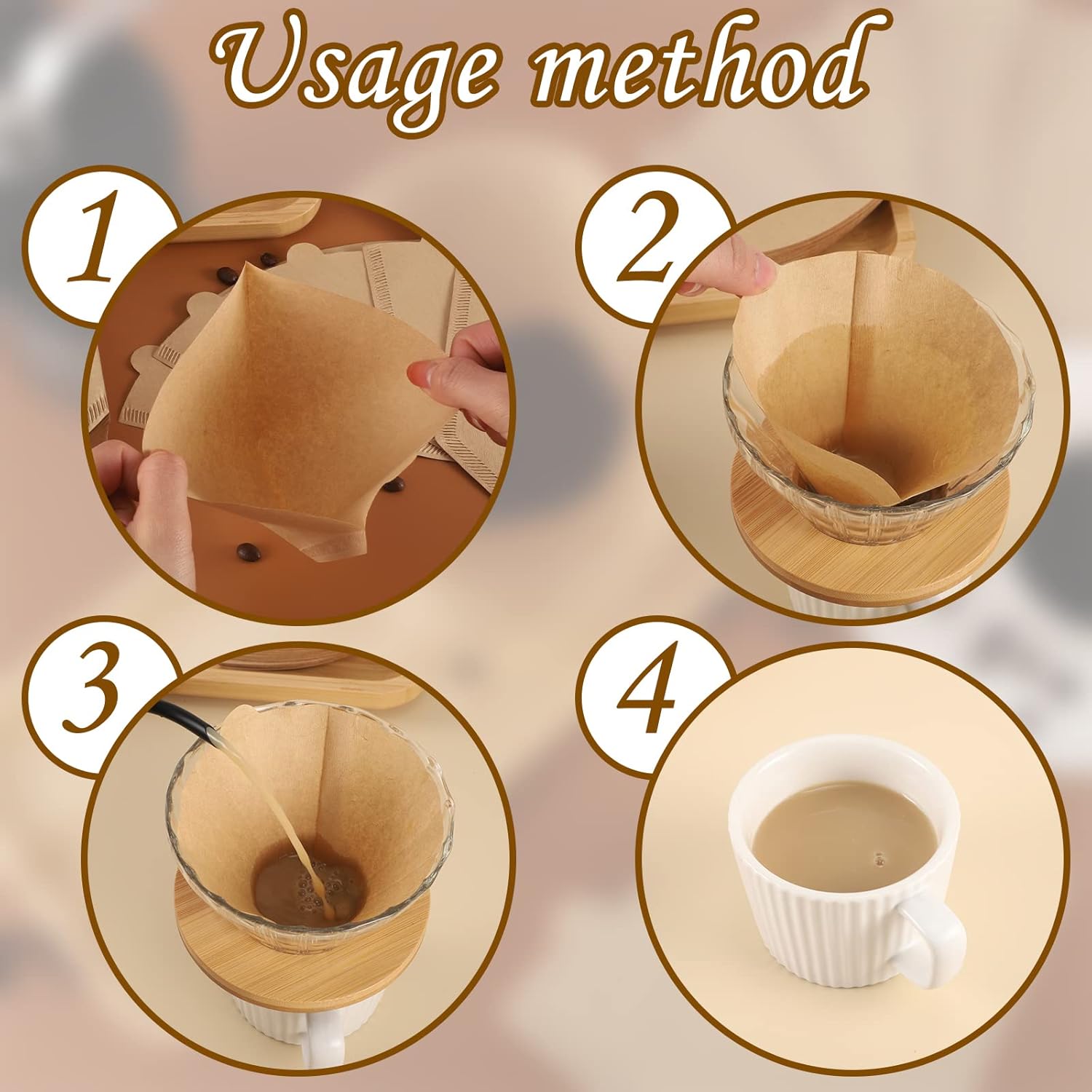 Usage method

1

2

3

4