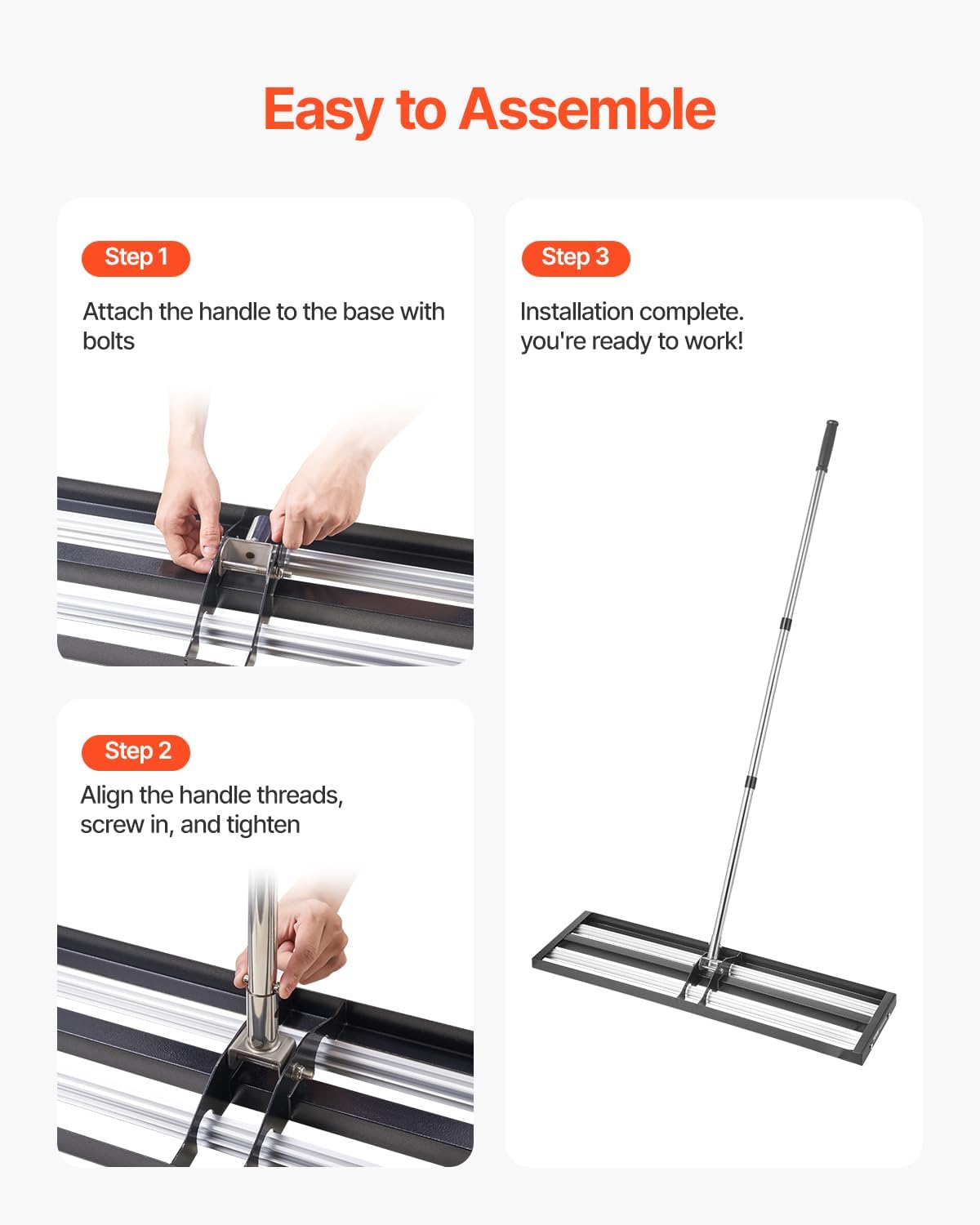 Easy to Assemble

Step 1

Attach the handle to the base with bolts

Step 2

Align the handle threads, screw in, and tighten

Step 3

Installation complete. you're ready to work!