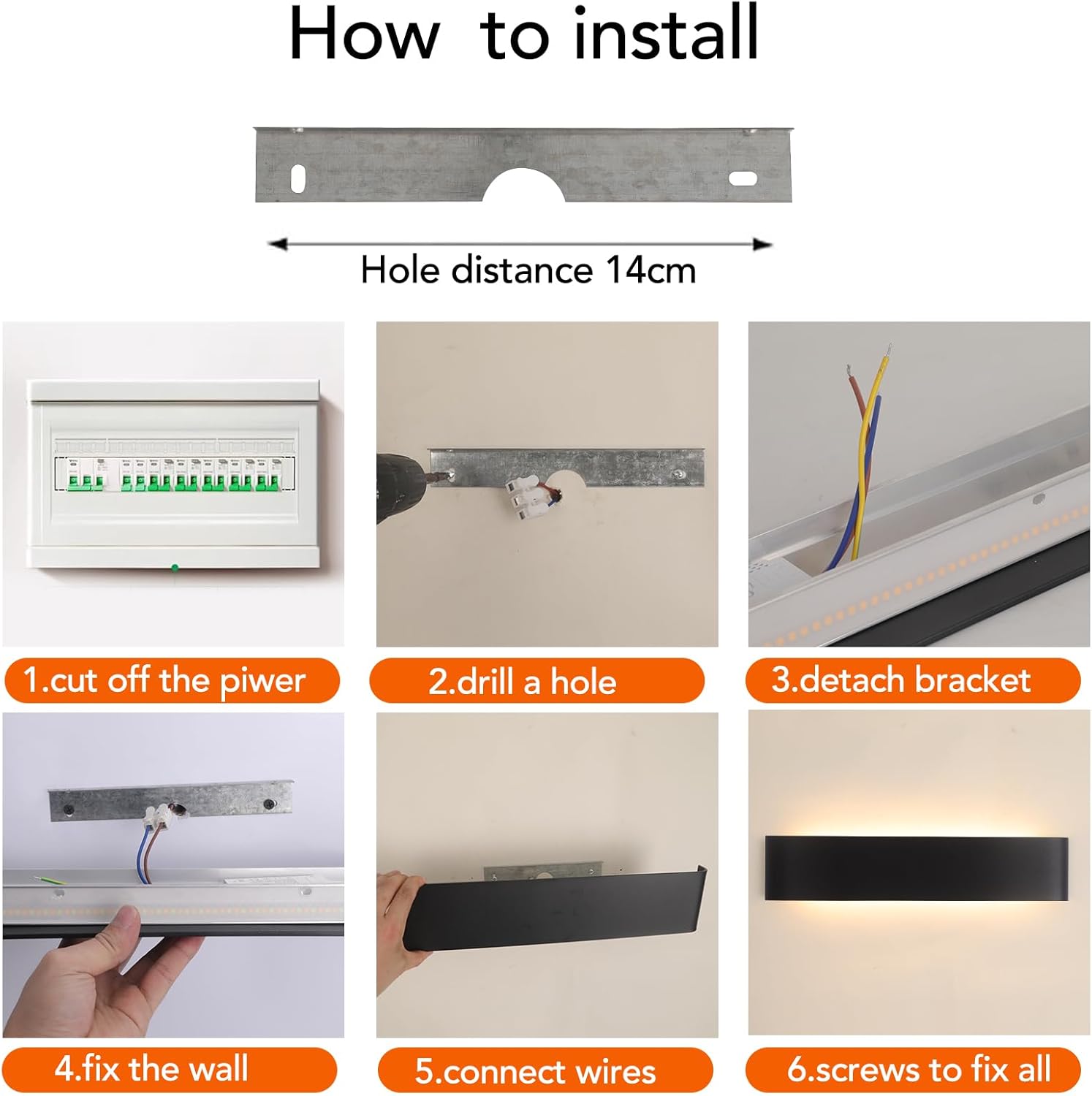 How to install

Hole distance 14cm

1.cut off the piwer

2.drill a hole

3.detach bracket

4.fix the wall

5.connect wires

6.screws to fix all