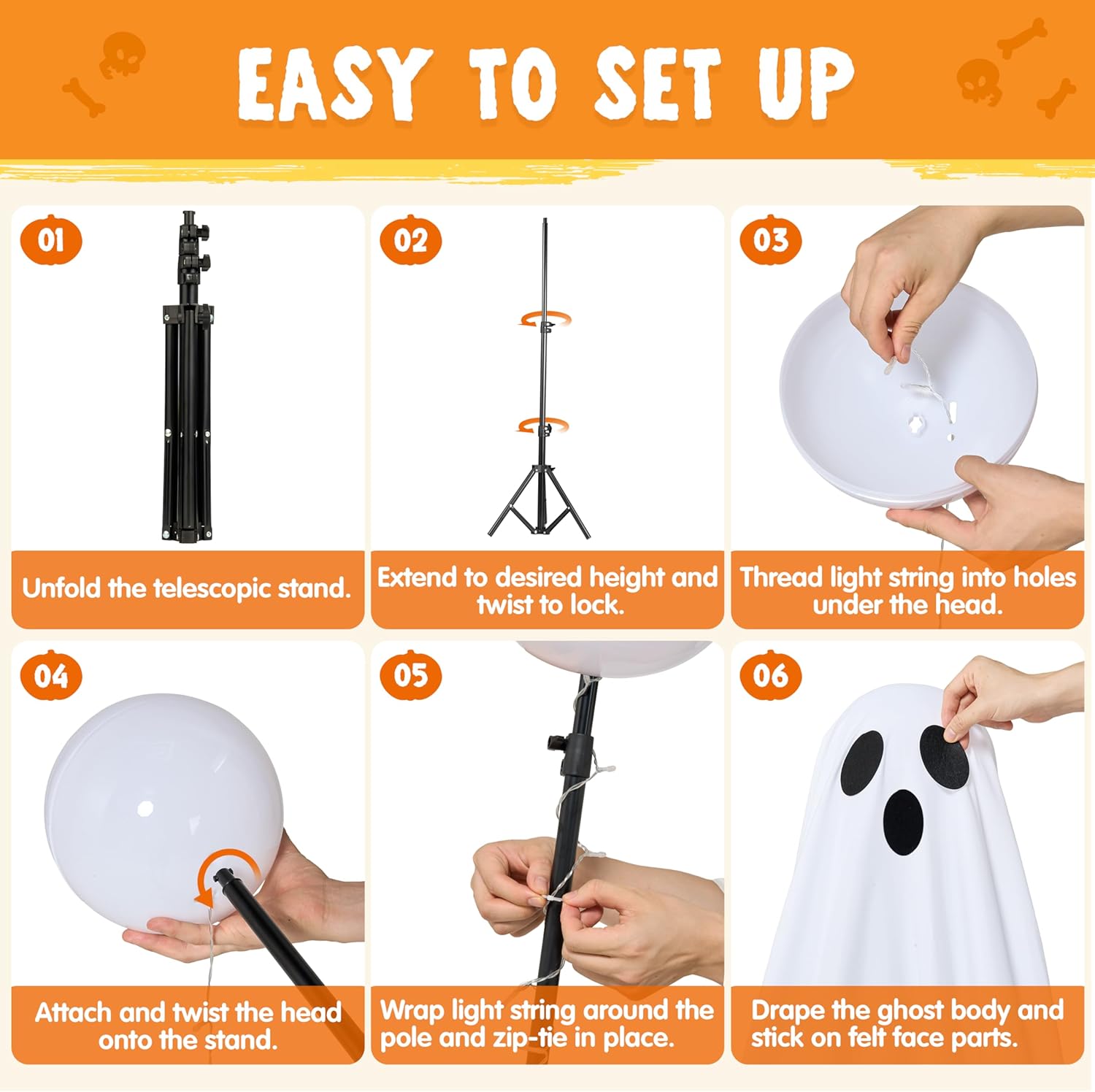 EASY TO SET UP

01

Unfold the telescopic stand.

02

Extend to desired height and twist to lock.

03

Thread light string into holes under the head.

04

Attach and twist the head onto the stand.

05

Wrap light string around the pole and zip-tie in place.

06

Drape the ghost body and stick on felt face parts.