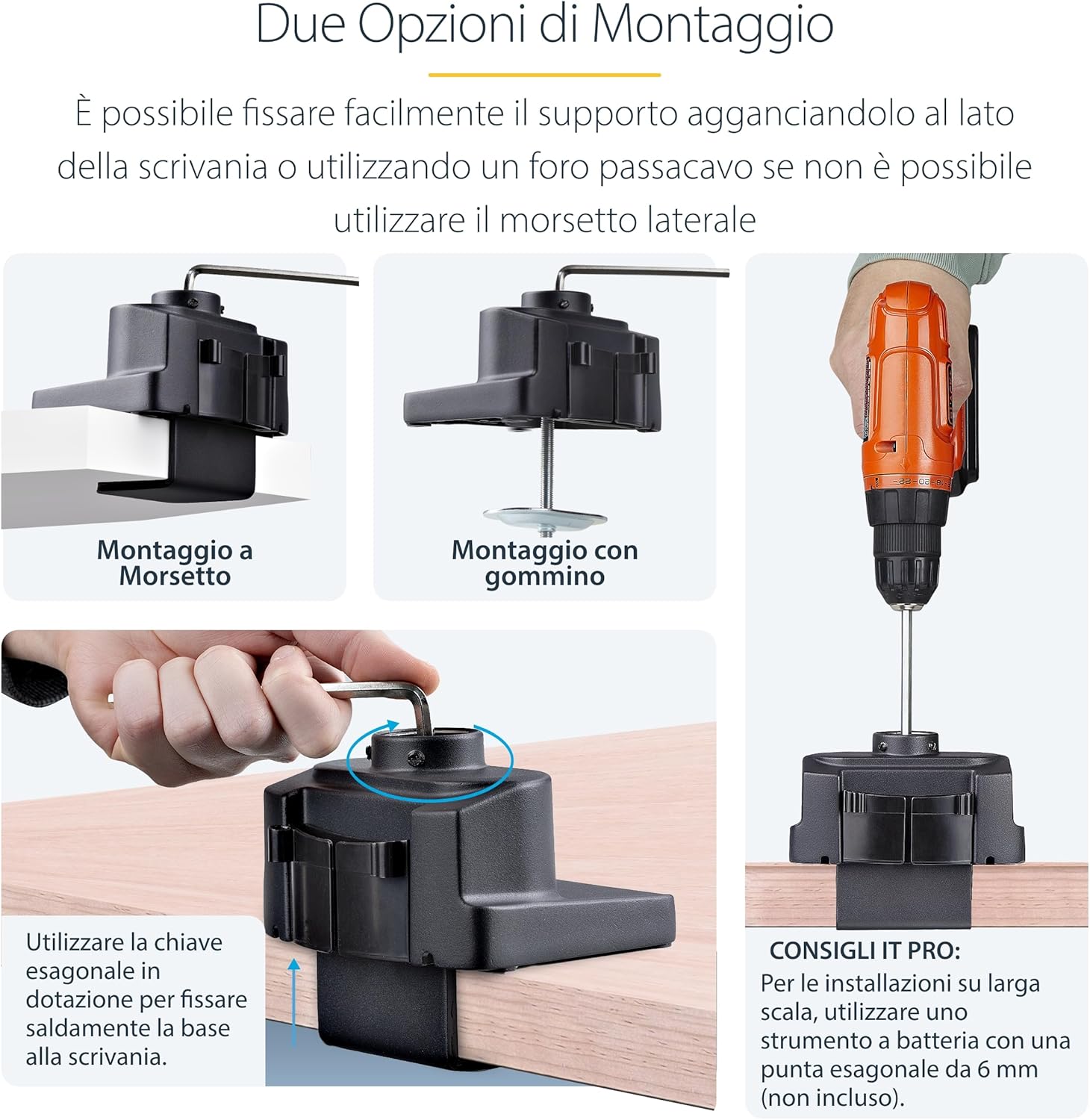 Due Opzioni di Montaggio

È possibile fissare facilmente il supporto agganciandolo al lato della scrivania o utilizzando un foro passacavo se non è possibile utilizzare il morsetto laterale

Montaggio a Morsetto

Montaggio con gommino

Utilizzare la chiave esagonale in dotazione per fissare saldamente la base alla scrivania.

CONSIGLI IT PRO:
Per le installazioni su larga scala, utilizzare uno strumento a batteria con una punta esagonale da 6 mm (non incluso).