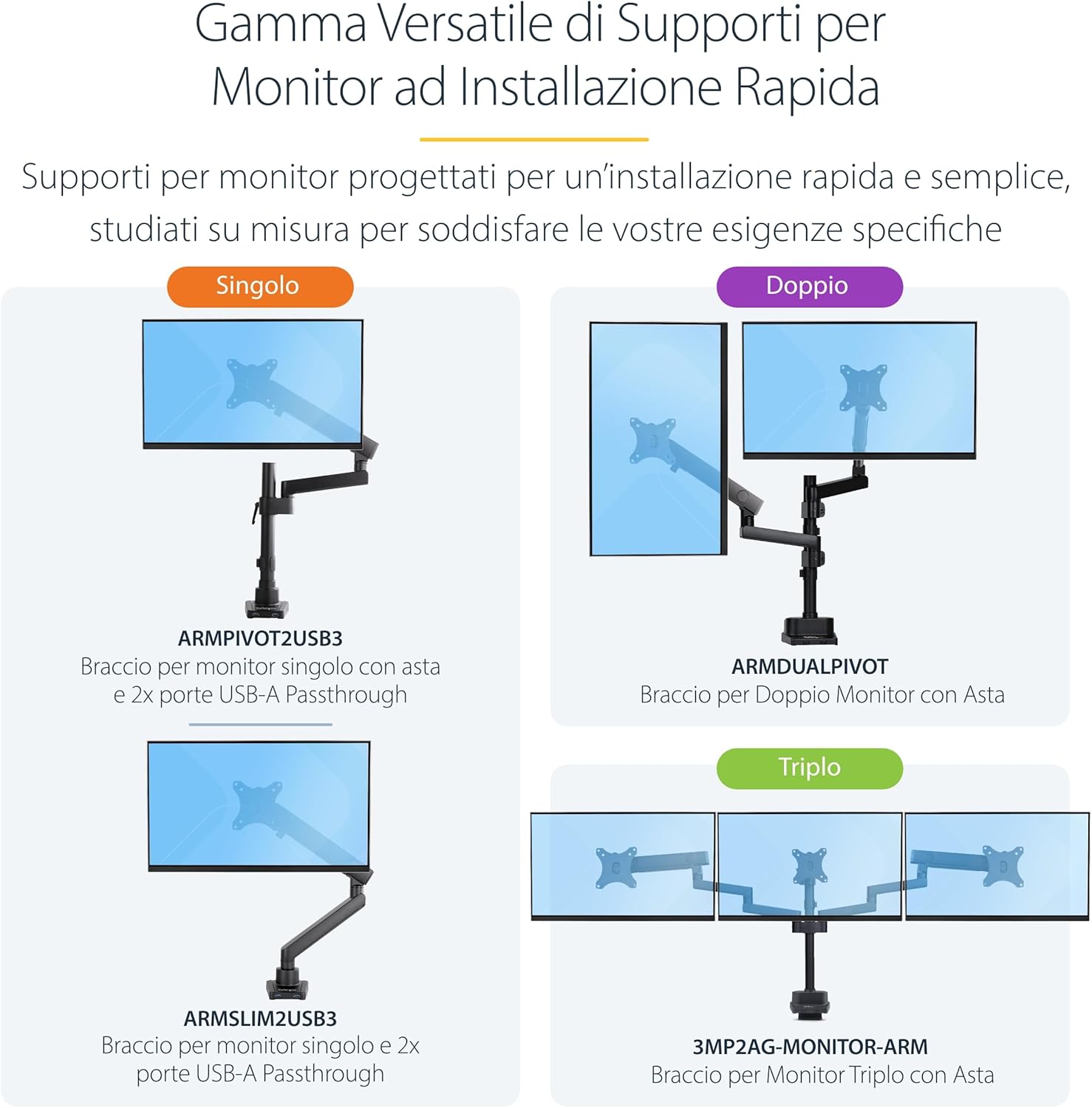 Gamma Versatile di Supporti per Monitor ad Installazione Rapida

Supporti per monitor progettati per un'installazione rapida e semplice, studiati su misura per soddisfare le vostre esigenze specifiche

Singolo

ARMPIVOT2USB3
Braccio per monitor singolo con asta e 2x porte USB-A Passthrough

ARMSLIM2USB3
Braccio per monitor singolo e 2x porte USB-A Passthrough

Doppio

ARMDUALPIVOT
Braccio per Doppio Monitor con Asta

Triplo

3MP2AG-MONITOR-ARM
Braccio per Monitor Triplo con Asta