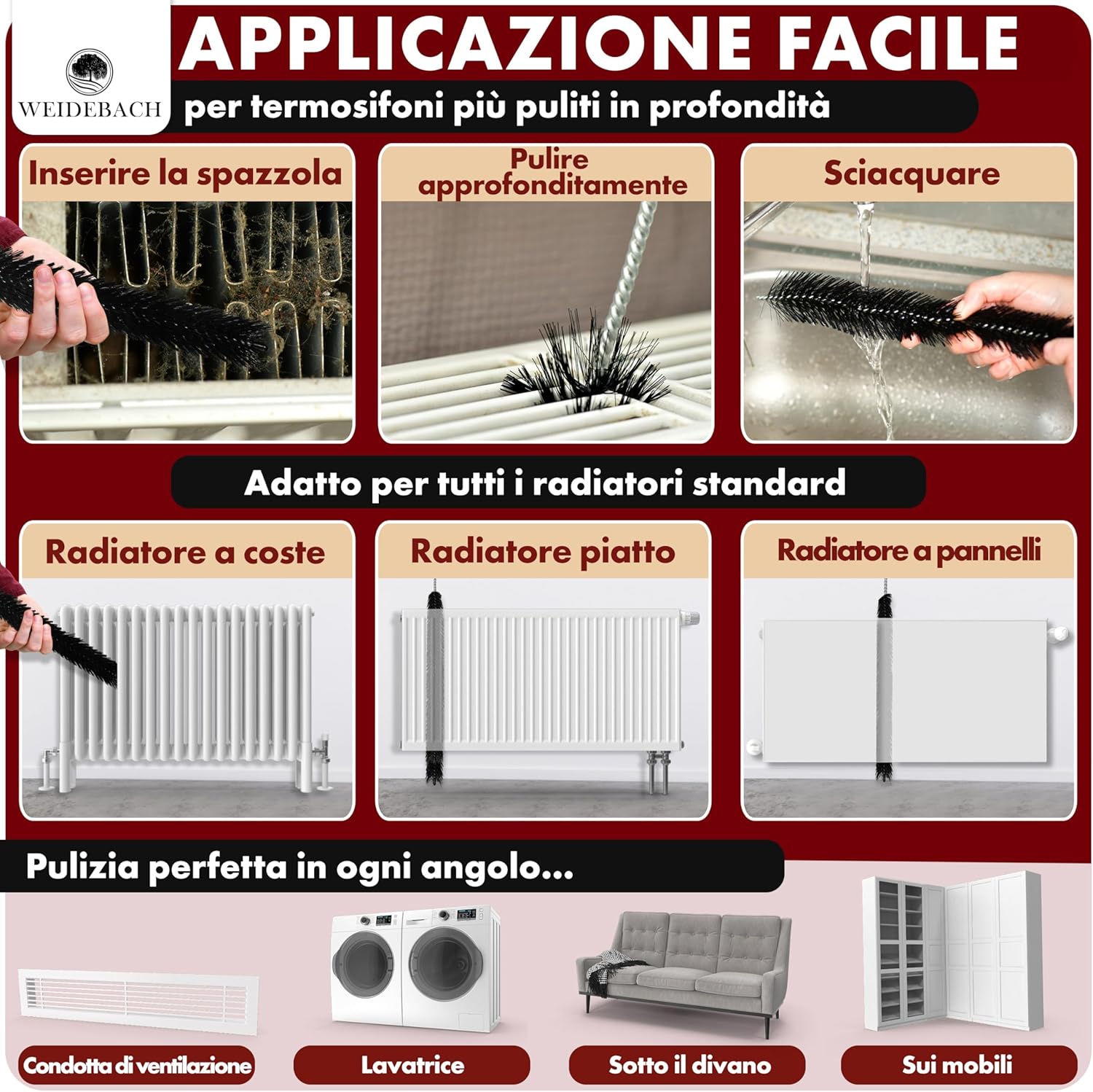 WEIDEBACH

APPLICAZIONE FACILE

per termosifoni più puliti in profondità

Inserire la spazzola

Pulire approfonditamente

Sciacquare

Adatto per tutti i radiatori standard

Radiatore a coste

Radiatore piatto

Radiatore a pannelli

Pulizia perfetta in ogni angolo...

Condotta di ventilazione

Lavatrice

Sotto il divano

Sui mobili