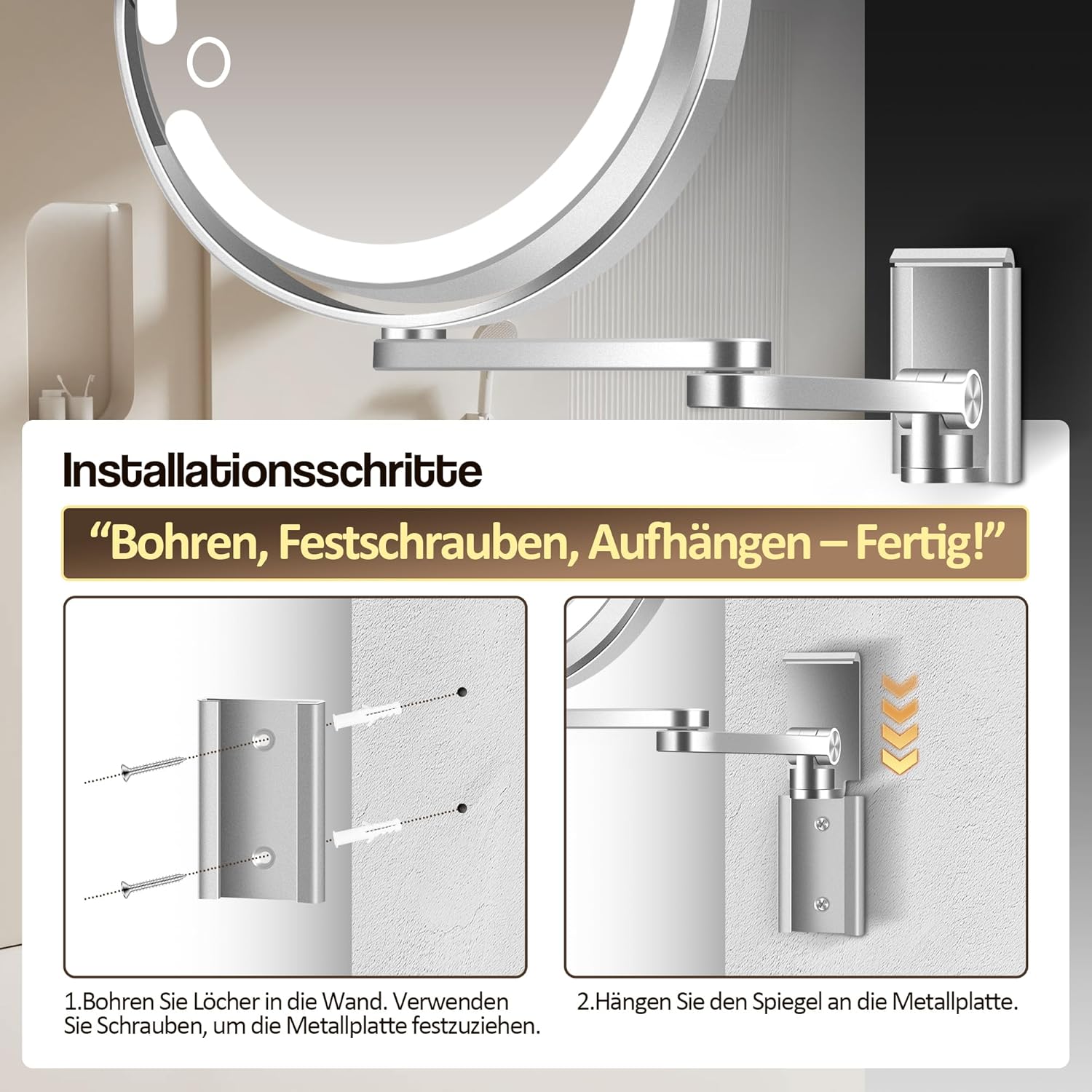 Installationsschritte

“Bohren, Festschrauben, Aufhängen – Fertig!”

1.Bohren Sie Löcher in die Wand. Verwenden Sie Schrauben, um die Metallplatte festzuziehen.

2.Hängen Sie den Spiegel an die Metallplatte.