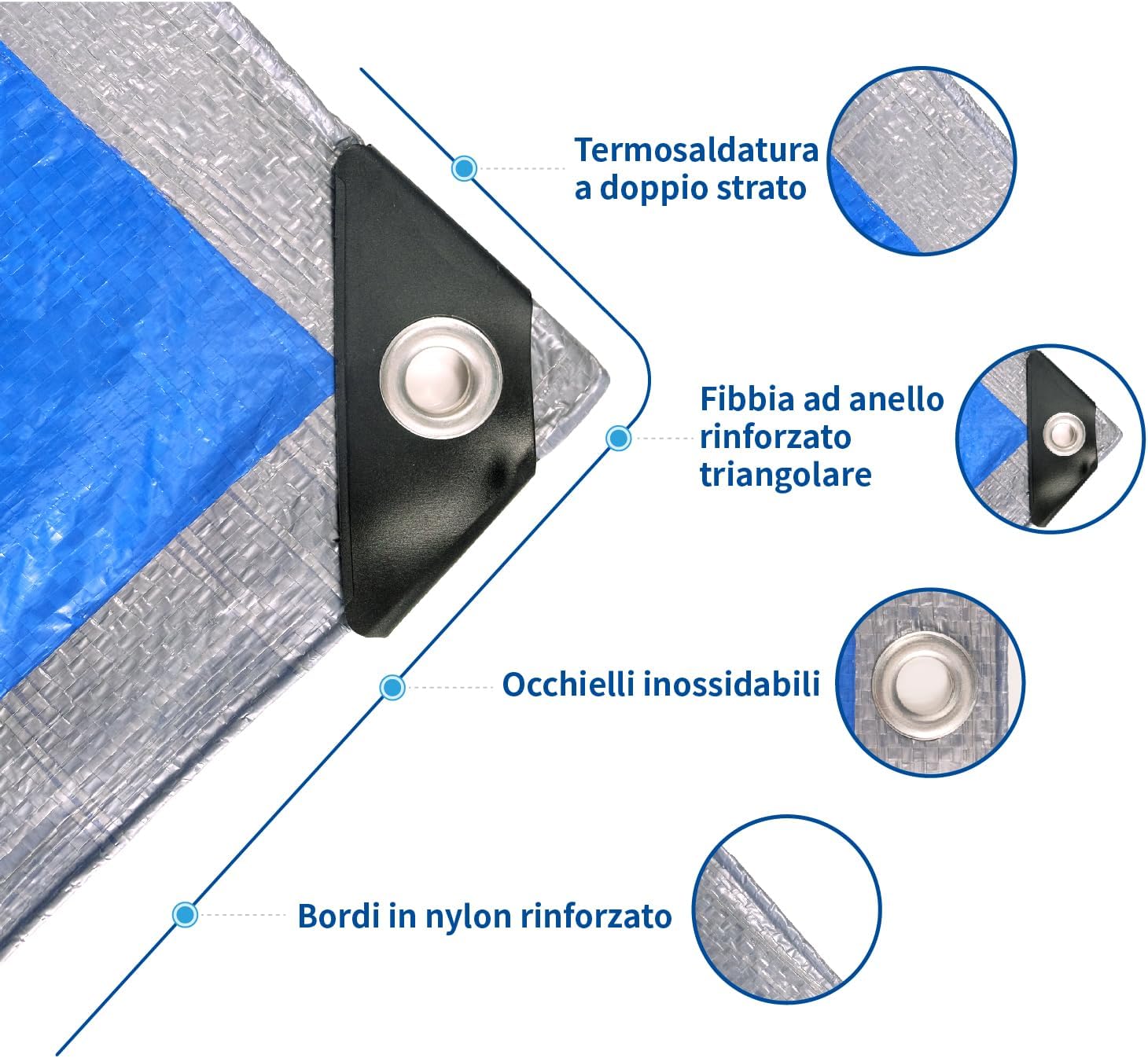 Termosaldatura a doppio strato

Fibbia ad anello rinforzato triangolare

Occhielli inossidabili

Bordi in nylon rinforzato