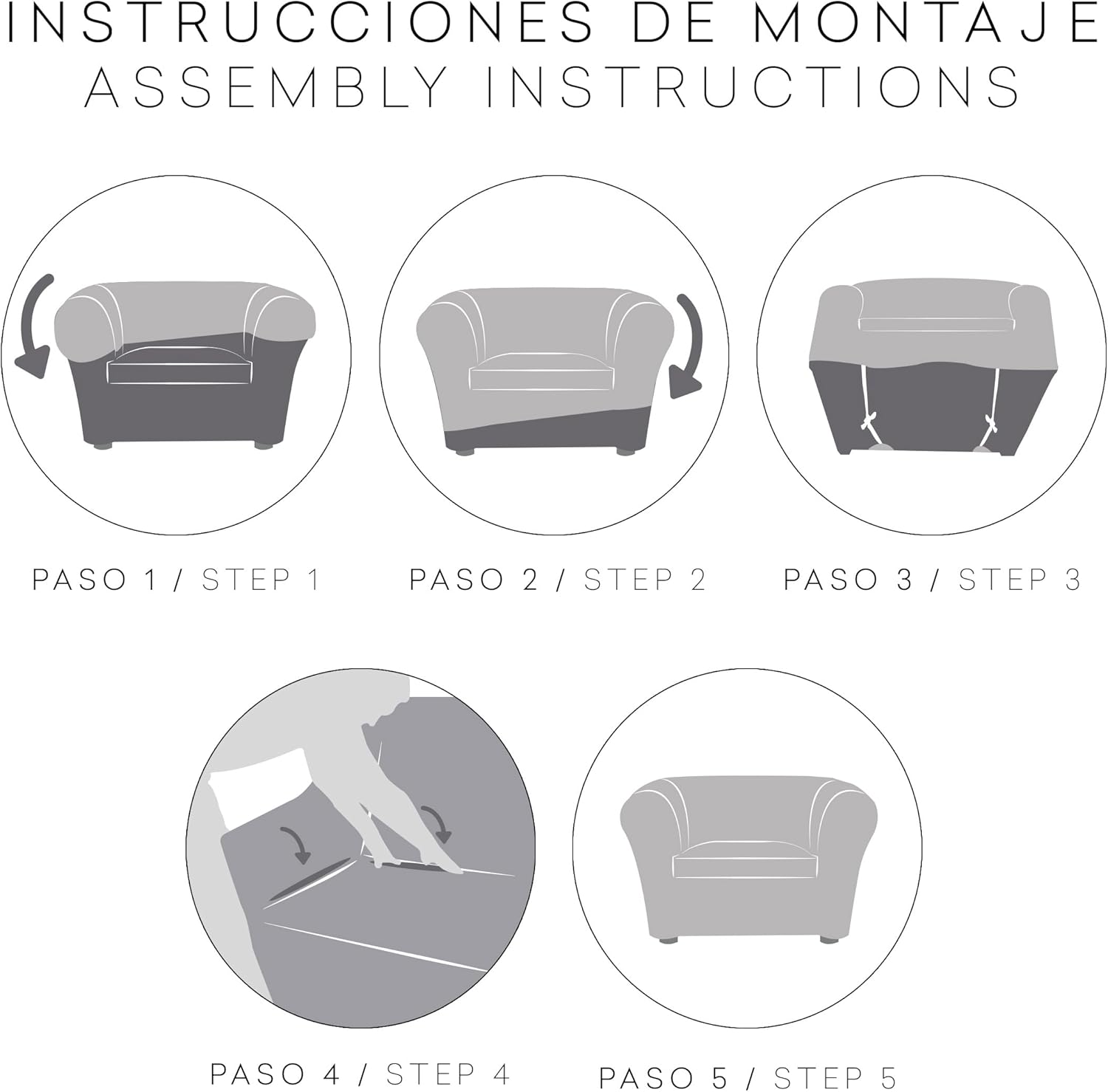 INSTRUCCIONES DE MONTAJE
ASSEMBLY INSTRUCTIONS

PASO 1 / STEP 1

PASO 2 / STEP 2

PASO 3 / STEP 3

PASO 4 / STEP 4

PASO 5 / STEP 5