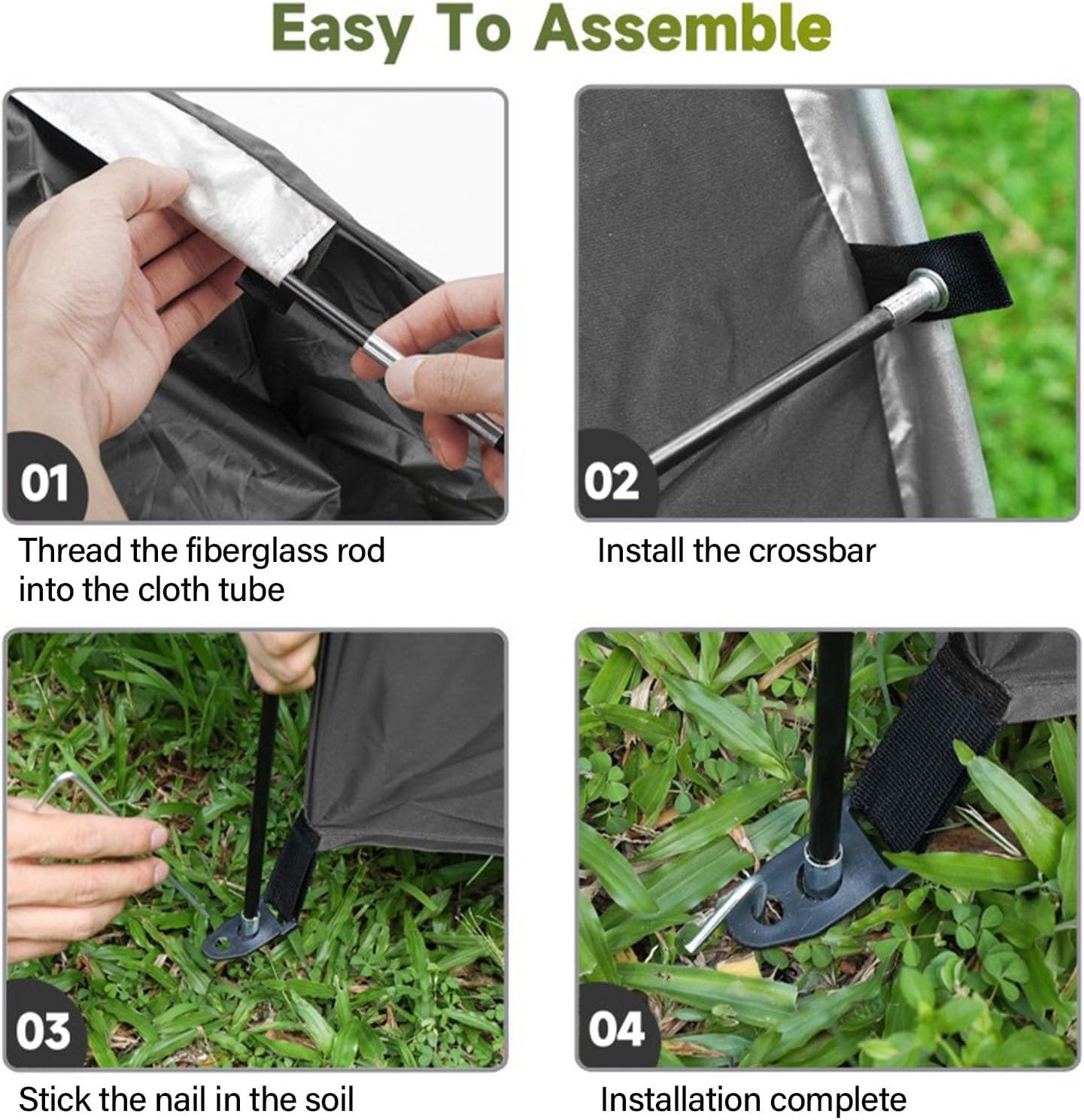 Easy To Assemble

01

Thread the fiberglass rod into the cloth tube

02

Install the crossbar

03

Stick the nail in the soil

04

Installation complete