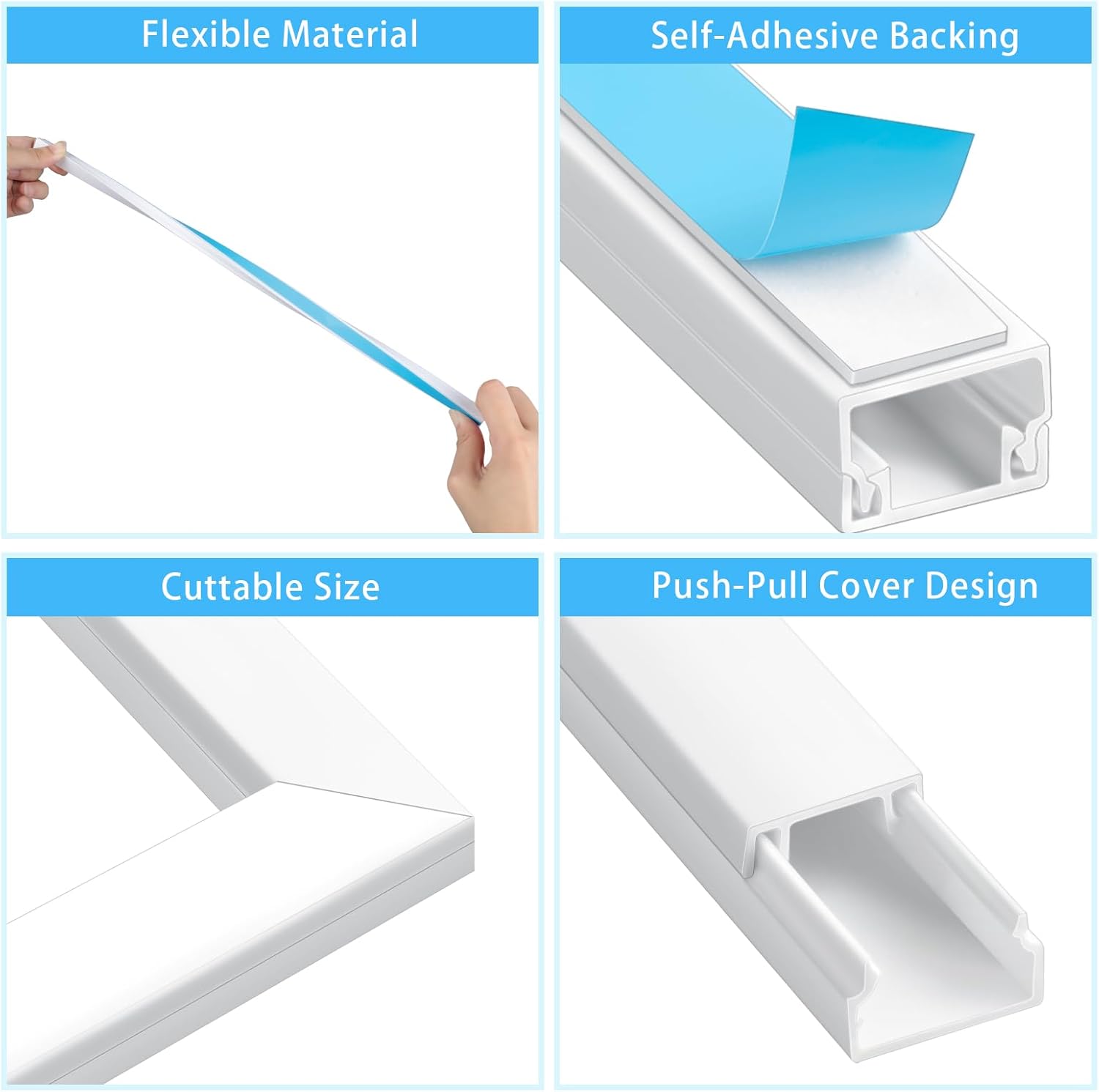 Flexible Material

Self-Adhesive Backing

Cuttable Size

Push-Pull Cover Design