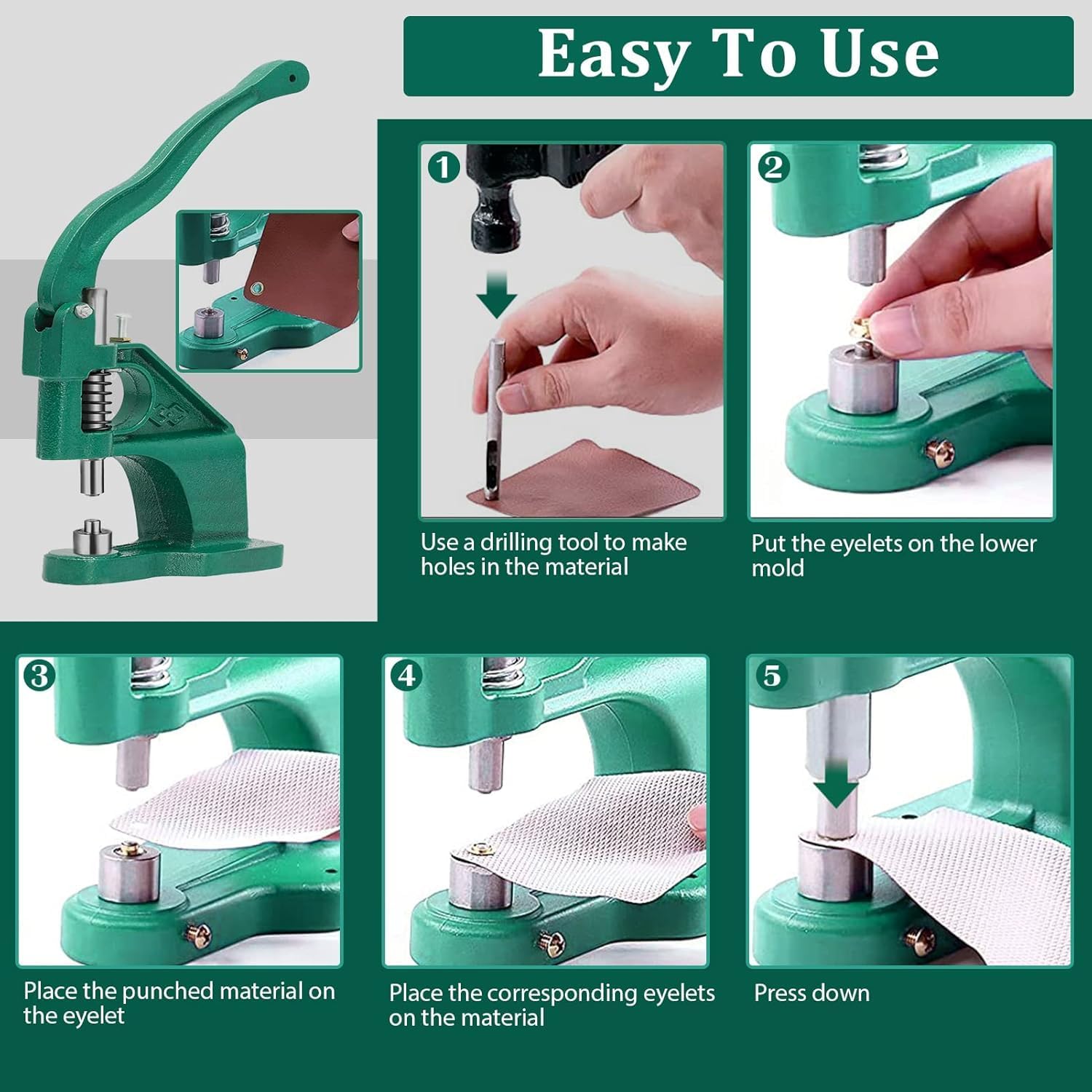 Easy To Use

1
Use a drilling tool to make holes in the material

2
Put the eyelets on the lower mold

3
Place the punched material on the eyelet

4
Place the corresponding eyelets on the material

5
Press down