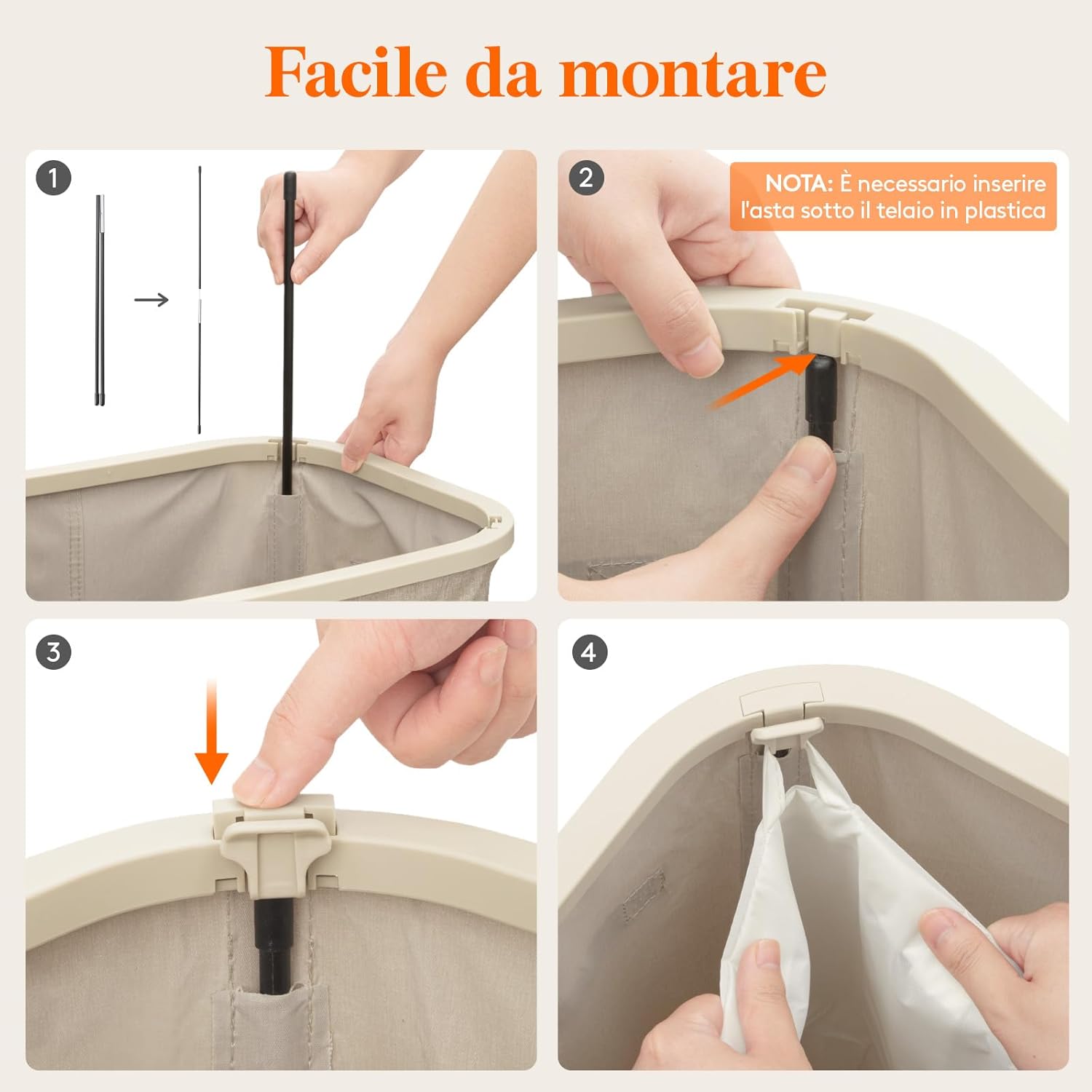 Facile da montare

1

2

NOTA: È necessario inserire l'asta sotto il telaio in plastica

3

4