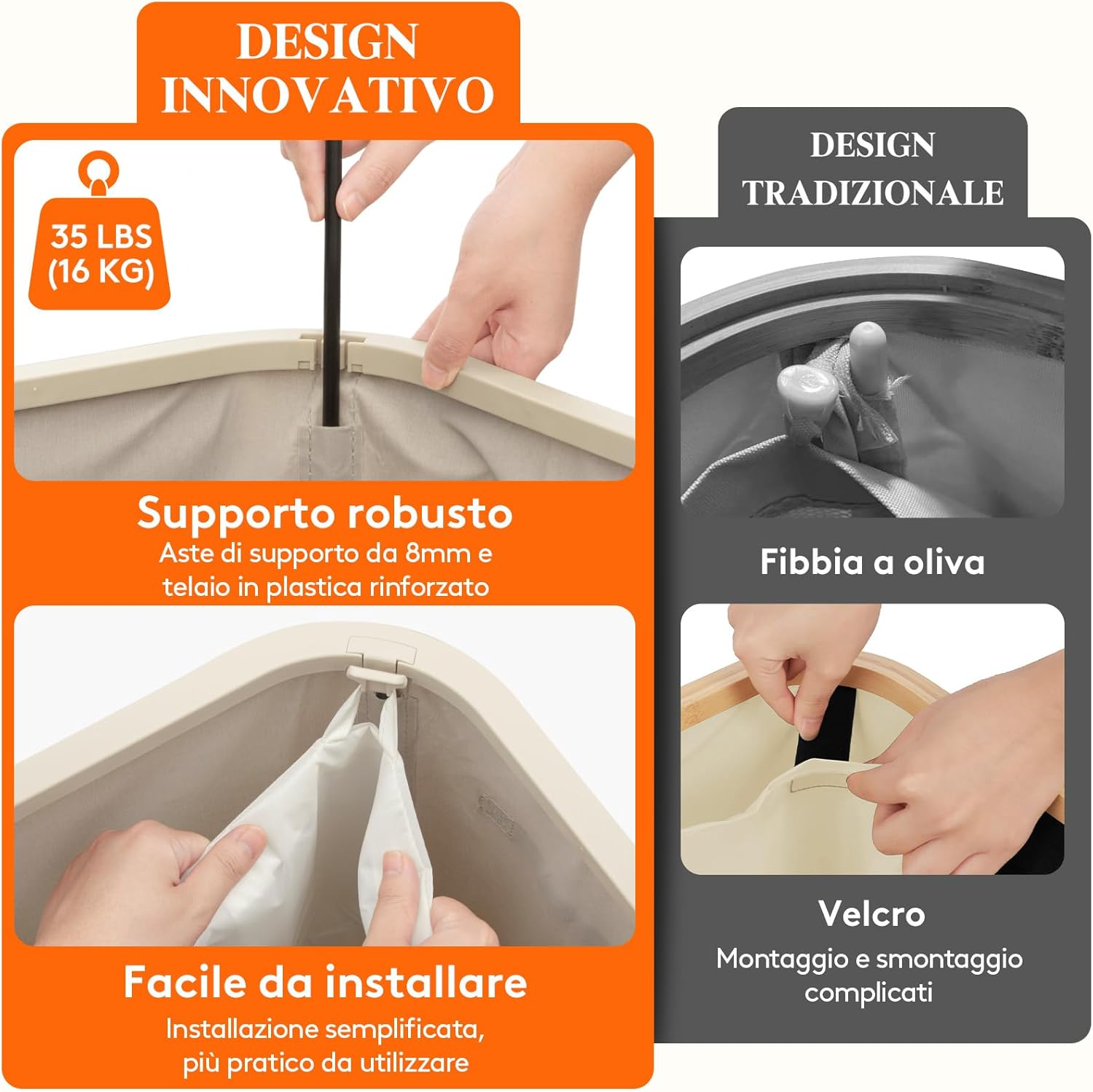 DESIGN INNOVATIVO

35 LBS (16 KG)

Supporto robusto
Aste di supporto da 8mm e telaio in plastica rinforzato

Facile da installare
Installazione semplificata, più pratico da utilizzare

DESIGN TRADIZIONALE

Fibbia a oliva

Velcro
Montaggio e smontaggio complicati