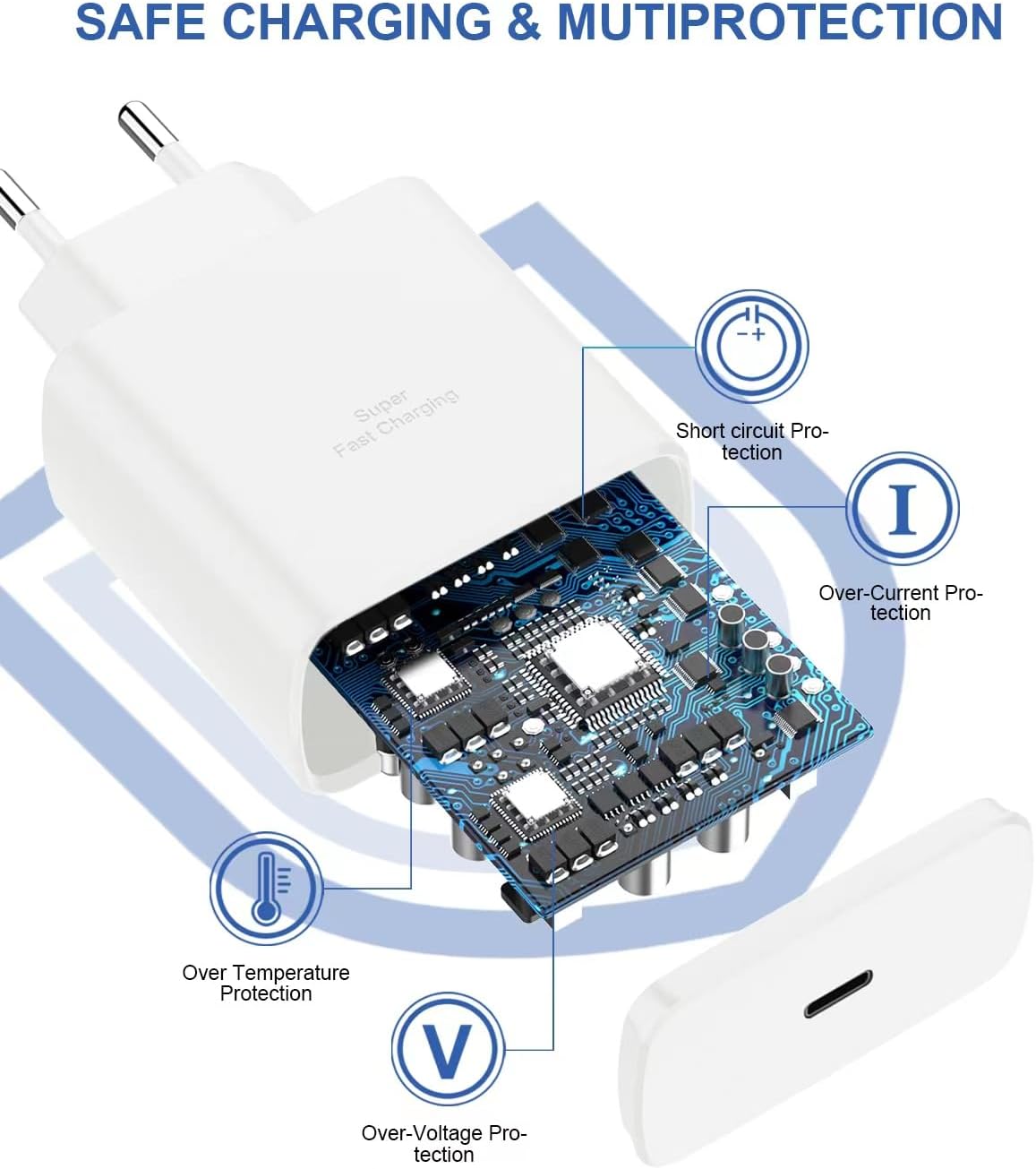 SAFE CHARGING & MUTIPROTECTION

Super Fast Charging

Short circuit Protection

I

Over-Current Protection

Over Temperature Protection

V

Over-Voltage Protection