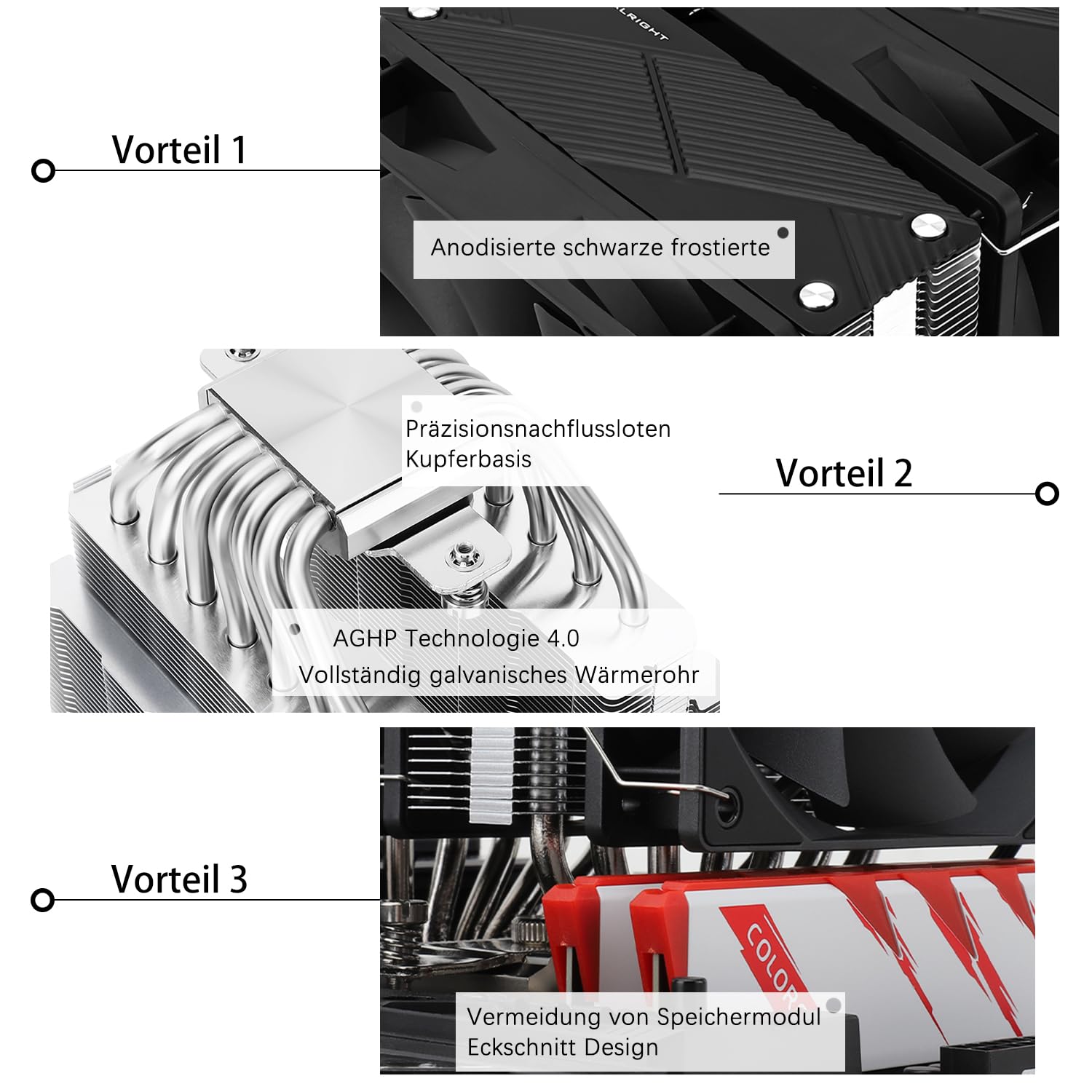 Vorteil 1

ALRIGHT

Anodisierte schwarze frostierte

Präzisionsnachflussloten Kupferbasis

Vorteil 2

AGHP Technologie 4.0
Vollständig galvanisches Wärmerohr

Vorteil 3

COLOR

Vermeidung von Speichermodul Eckschnitt Design