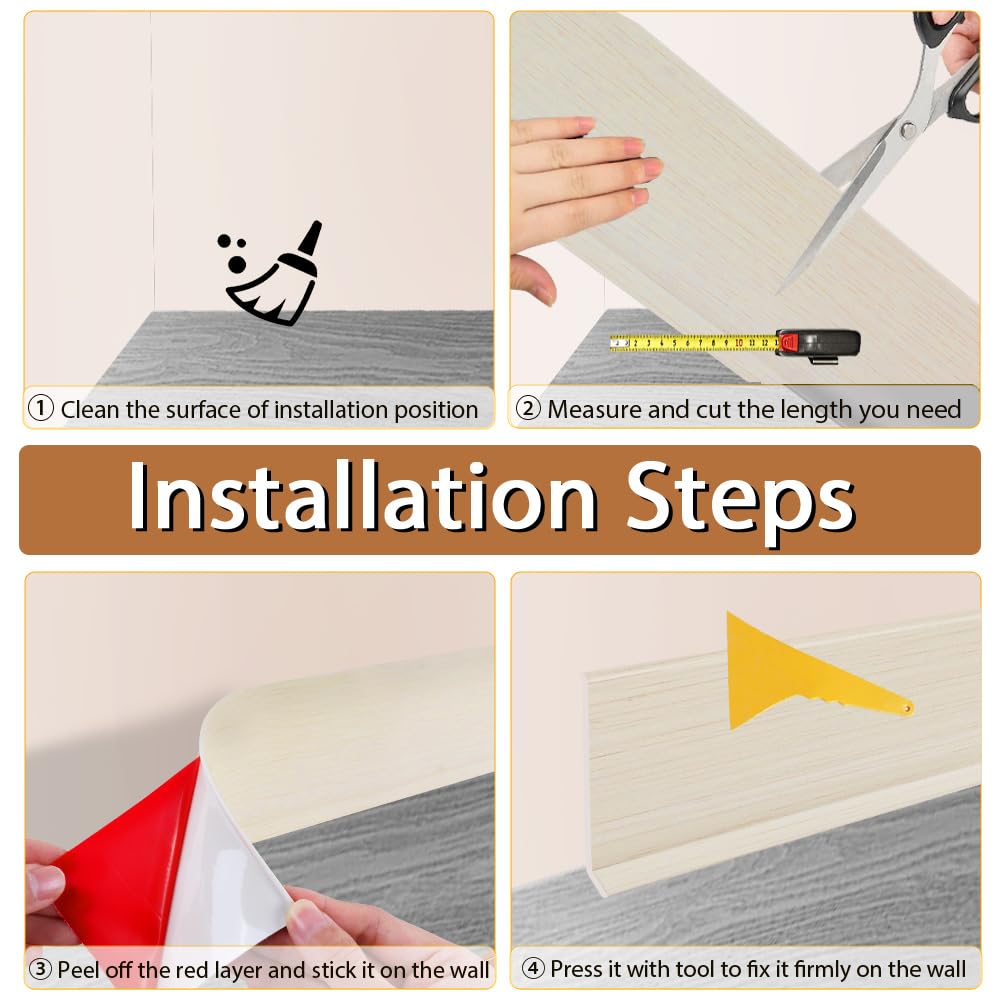 ① Clean the surface of installation position

② Measure and cut the length you need

Installation Steps

③ Peel off the red layer and stick it on the wall

④ Press it with tool to fix it firmly on the wall