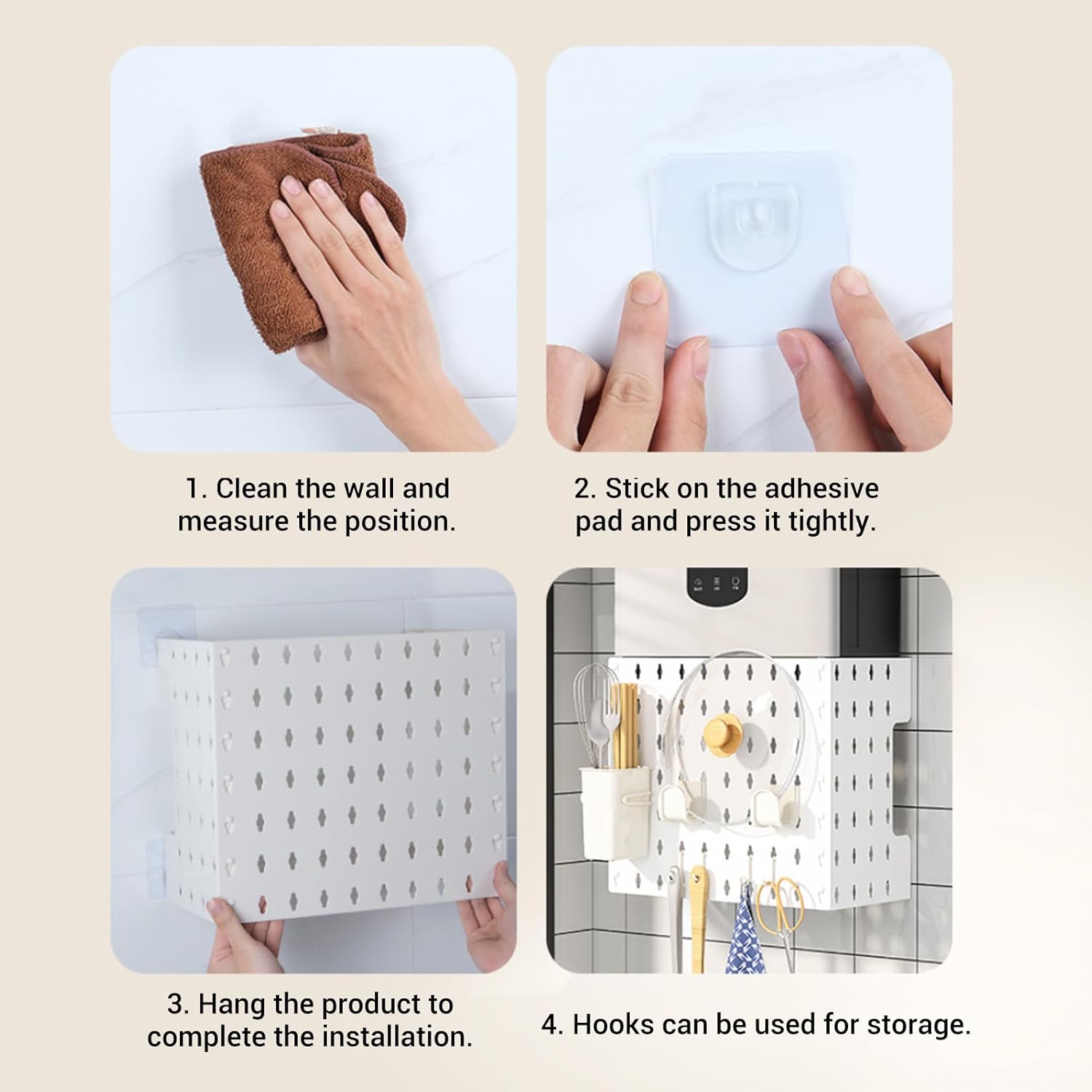 1. Clean the wall and measure the position.

2. Stick on the adhesive pad and press it tightly.

3. Hang the product to complete the installation.

4. Hooks can be used for storage.