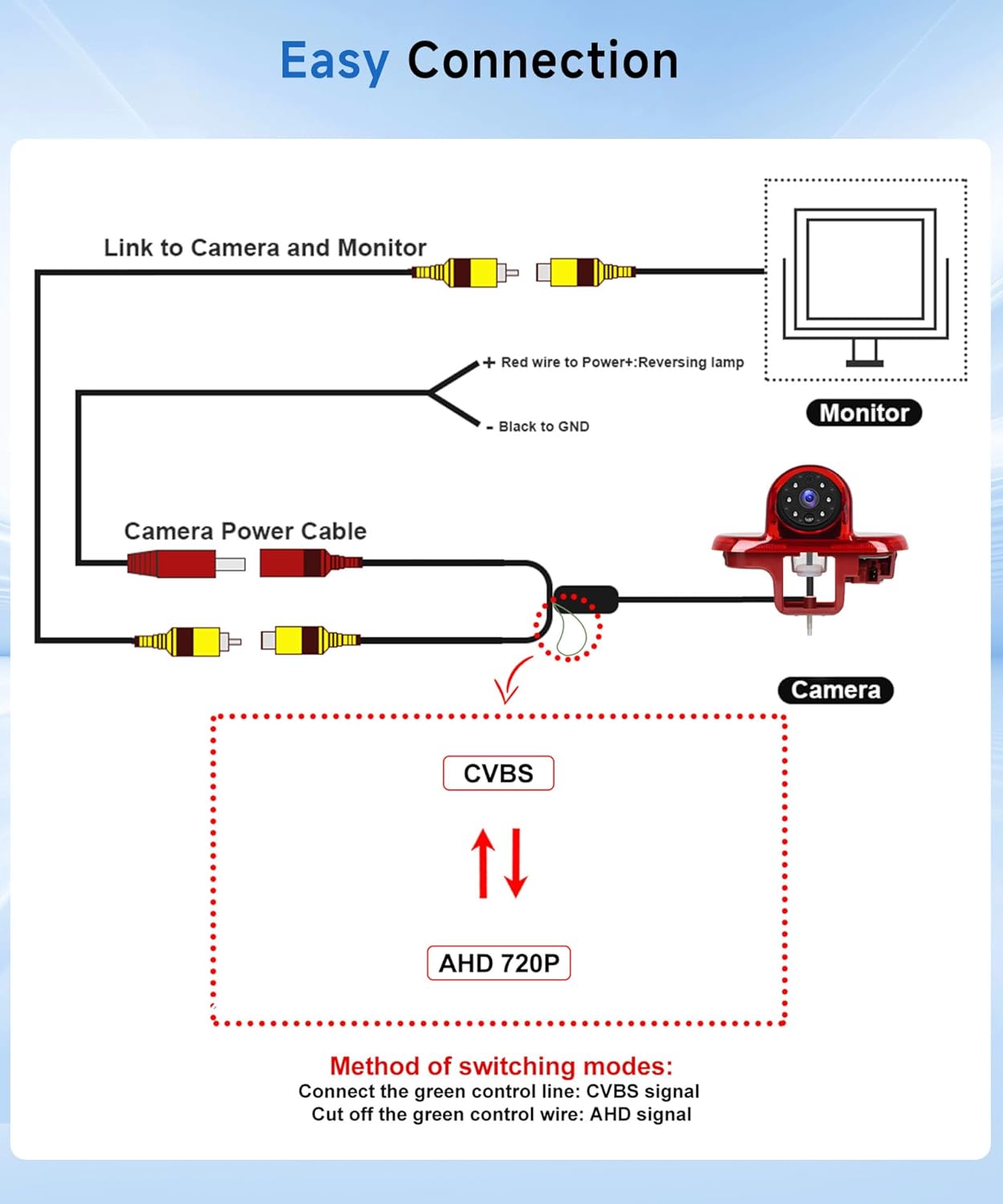 Easy Connection

Link to Camera and Monitor

+ Red wire to Power+:Reversing lamp

- Black to GND

Monitor

Camera Power Cable

Camera

CVBS

AHD 720P

Method of switching modes:
Connect the green control line: CVBS signal
Cut off the green control wire: AHD signal