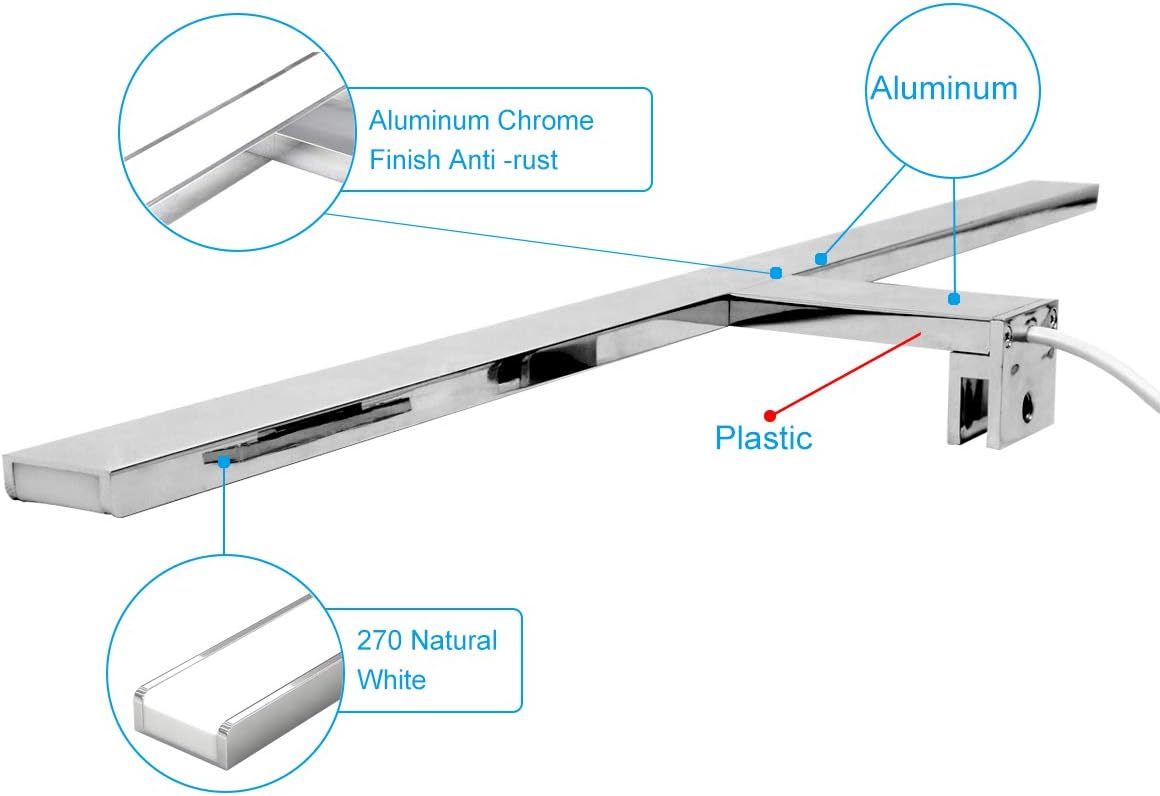 Aluminum Chrome Finish Anti -rust

Aluminum

Plastic

270 Natural White