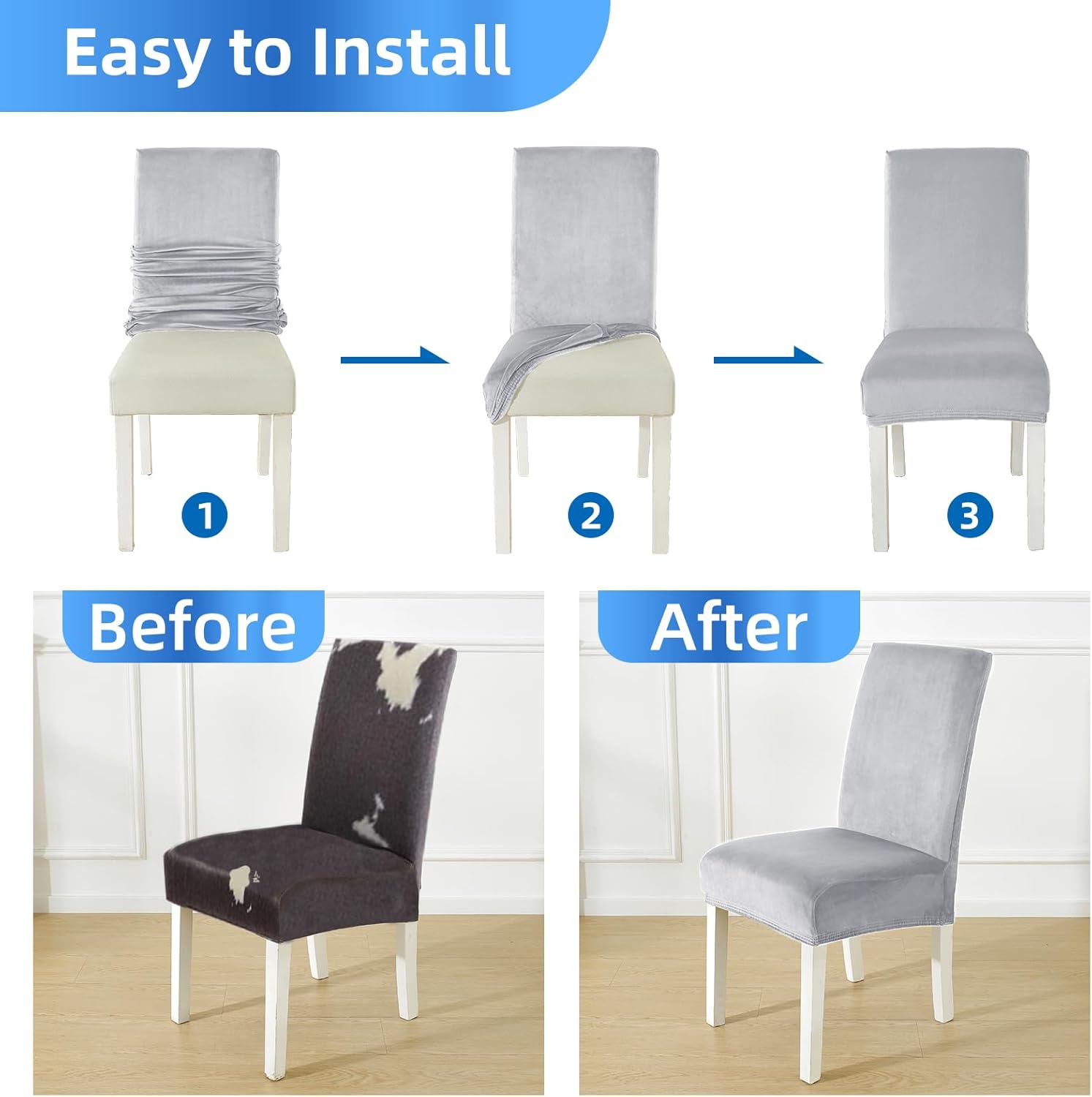 Easy to Install

1

2

3

Before

After