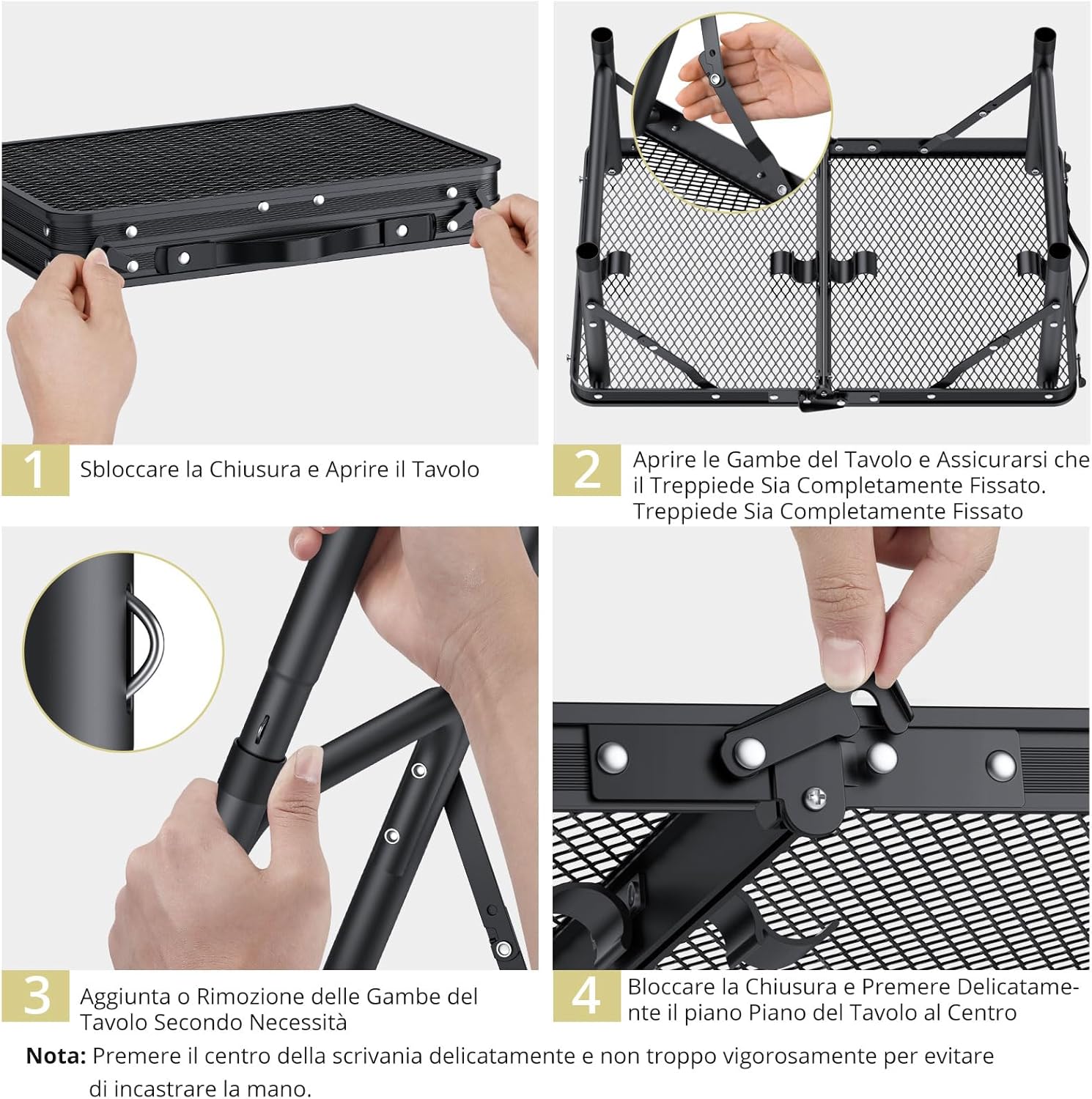 1 Sbloccare la Chiusura e Aprire il Tavolo

2 Aprire le Gambe del Tavolo e Assicurarsi che il Treppiede Sia Completamente Fissato. Treppiede Sia Completamente Fissato

3 Aggiunta o Rimozione delle Gambe del Tavolo Secondo Necessità

4 Bloccare la Chiusura e Premere Delicatamente il piano Piano del Tavolo al Centro

Nota: Premere il centro della scrivania delicatamente e non troppo vigorosamente per evitare di incastrare la mano.