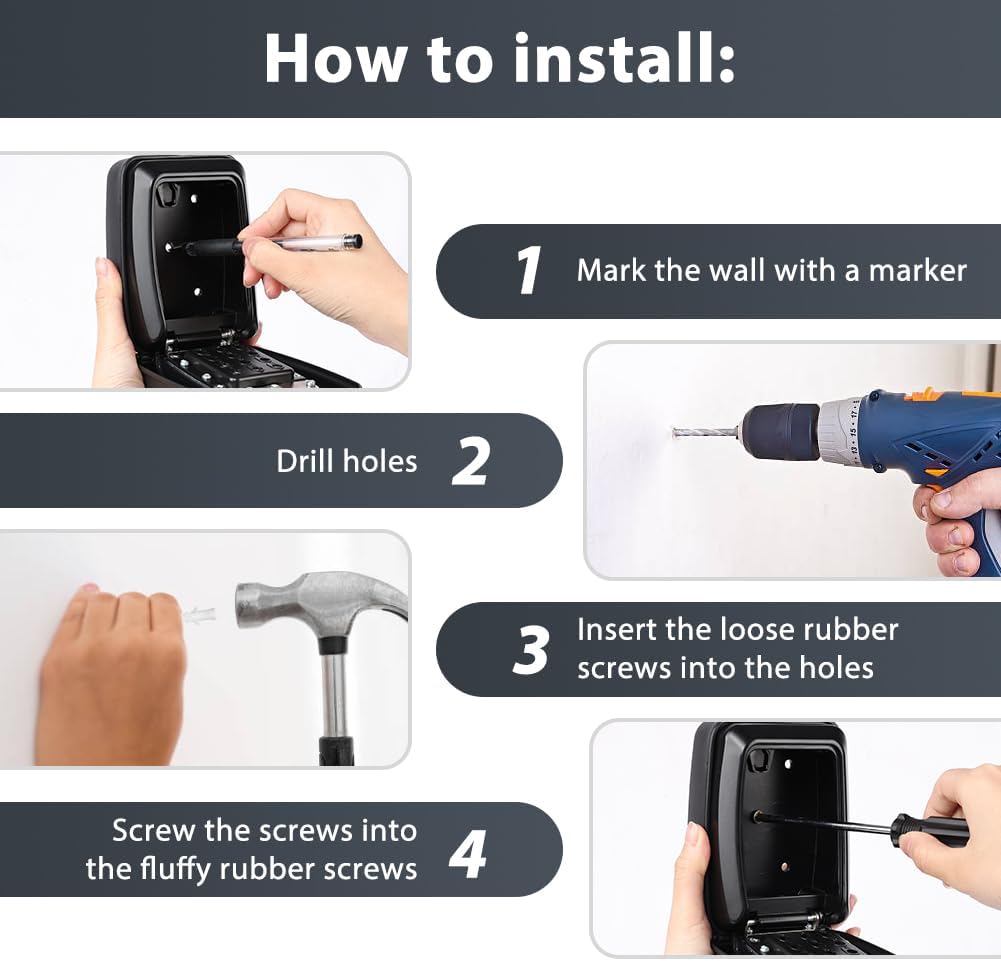 How to install:

1 Mark the wall with a marker

Drill holes 2

3 Insert the loose rubber screws into the holes

Screw the screws into the fluffy rubber screws 4