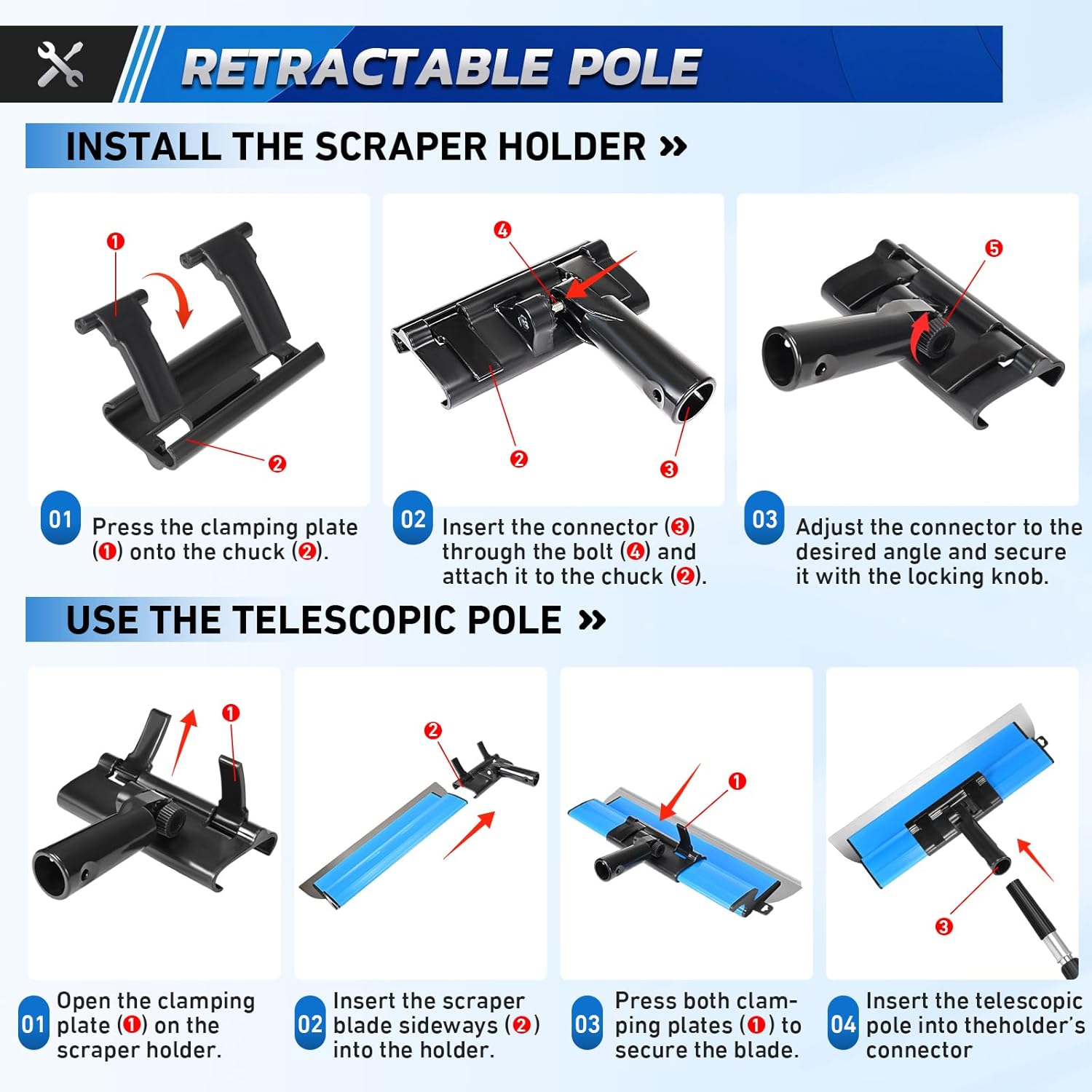 RETRACTABLE POLE

INSTALL THE SCRAPER HOLDER »

❶

❷

❹

❷

❸

❺

01 Press the clamping plate (❶) onto the chuck (❷).

02 Insert the connector (❸) through the bolt (❹) and attach it to the chuck (❷).

03 Adjust the connector to the desired angle and secure it with the locking knob.

USE THE TELESCOPIC POLE »

❶

❷

❶

❸

01 Open the clamping plate (❶) on the scraper holder.

02 Insert the scraper blade sideways (❷) into the holder.

03 Press both clamping plates (❶) to secure the blade.

04 Insert the telescopic pole into theholder's connector