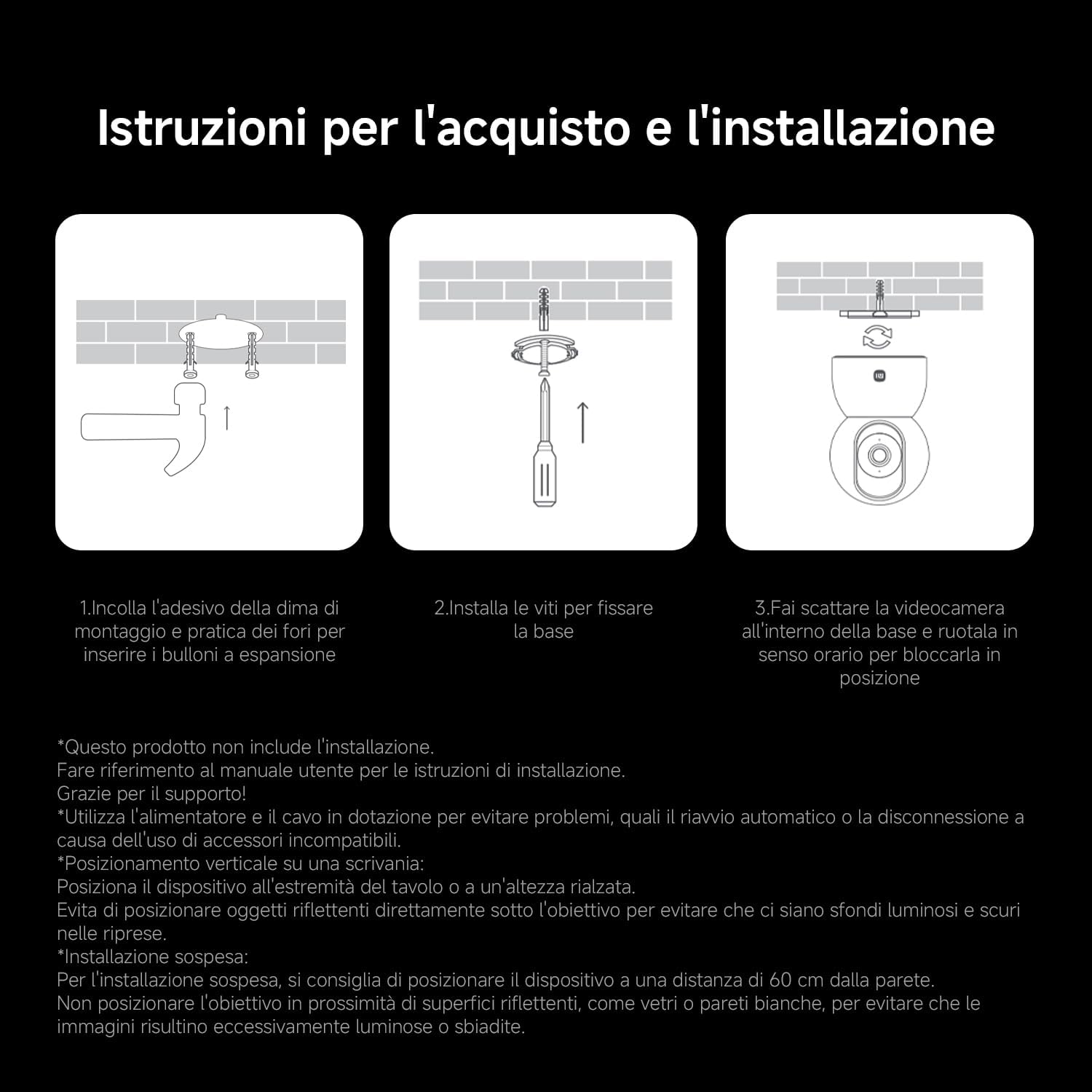 Istruzioni per l'acquisto e l'installazione

1.Incolla l'adesivo della dima di montaggio e pratica dei fori per inserire i bulloni a espansione

2.Installa le viti per fissare la base

3.Fai scattare la videocamera all'interno della base e ruotala in senso orario per bloccarla in posizione

*Questo prodotto non include l'installazione.
Fare riferimento al manuale utente per le istruzioni di installazione.
Grazie per il supporto!
*Utilizza l'alimentatore e il cavo in dotazione per evitare problemi, quali il riavvio automatico o la disconnessione a causa dell'uso di accessori incompatibili.
*Posizionamento verticale su una scrivania:
Posiziona il dispositivo all'estremità del tavolo o a un'altezza rialzata.
Evita di posizionare oggetti riflettenti direttamente sotto l'obiettivo per evitare che ci siano sfondi luminosi e scuri nelle riprese.
*Installazione sospesa:
Per l'installazione sospesa, si consiglia di posizionare il dispositivo a una distanza di 60 cm dalla parete.
Non posizionare l'obiettivo in prossimità di superfici riflettenti, come vetri o pareti bianche, per evitare che le immagini risultino eccessivamente luminose o sbiadite.