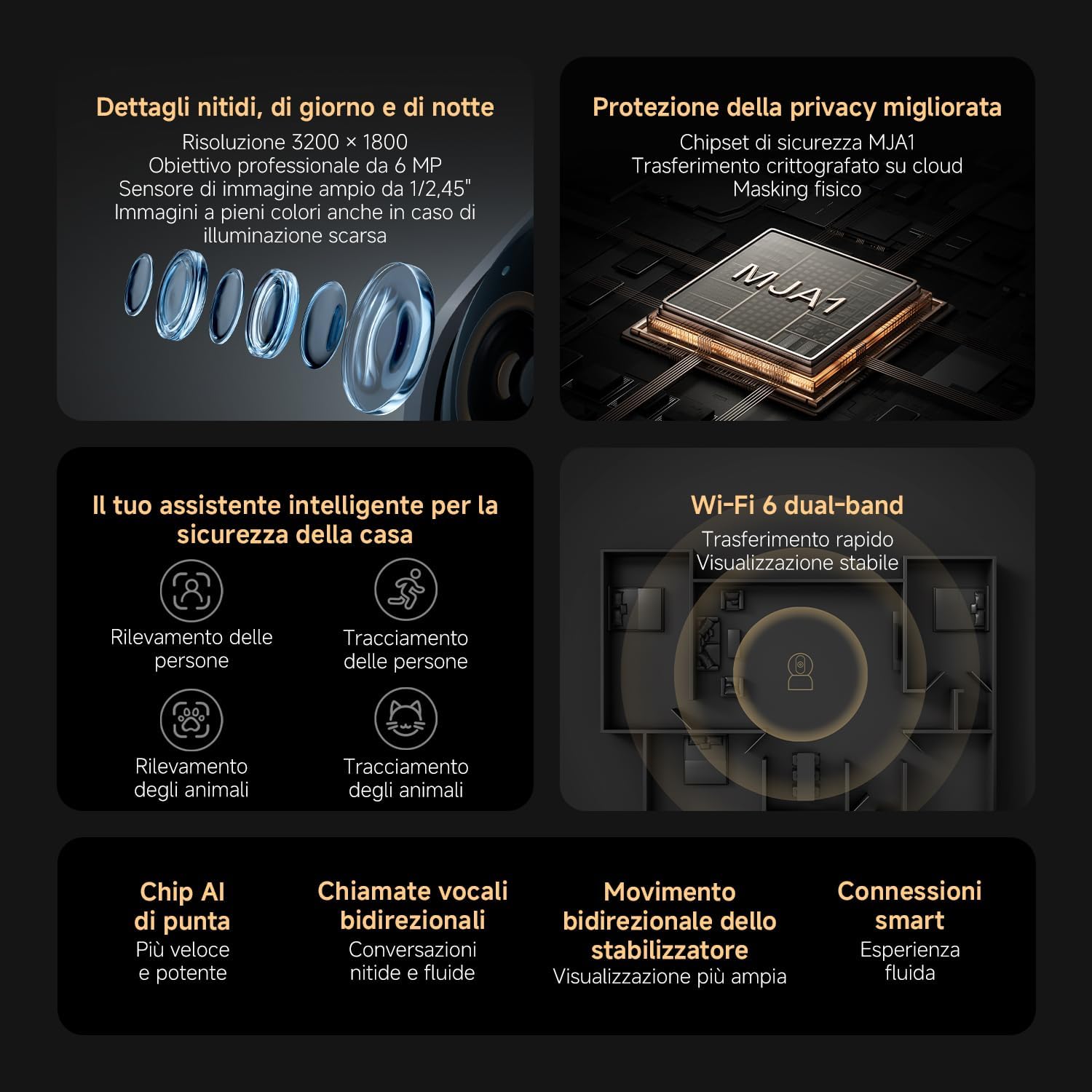 Dettagli nitidi, di giorno e di notte
Risoluzione 3200 × 1800
Obiettivo professionale da 6 MP
Sensore di immagine ampio da 1/2,45"
Immagini a pieni colori anche in caso di illuminazione scarsa

Protezione della privacy migliorata
Chipset di sicurezza MJA1
Trasferimento crittografato su cloud
Masking fisico

MJA1

Il tuo assistente intelligente per la sicurezza della casa

Rilevamento delle persone

Tracciamento delle persone

Rilevamento degli animali

Tracciamento degli animali

Wi-Fi 6 dual-band
Trasferimento rapido
Visualizzazione stabile

Chip AI di punta
Più veloce e potente

Chiamate vocali bidirezionali
Conversazioni nitide e fluide

Movimento bidirezionale dello stabilizzatore
Visualizzazione più ampia

Connessioni smart
Esperienza fluida