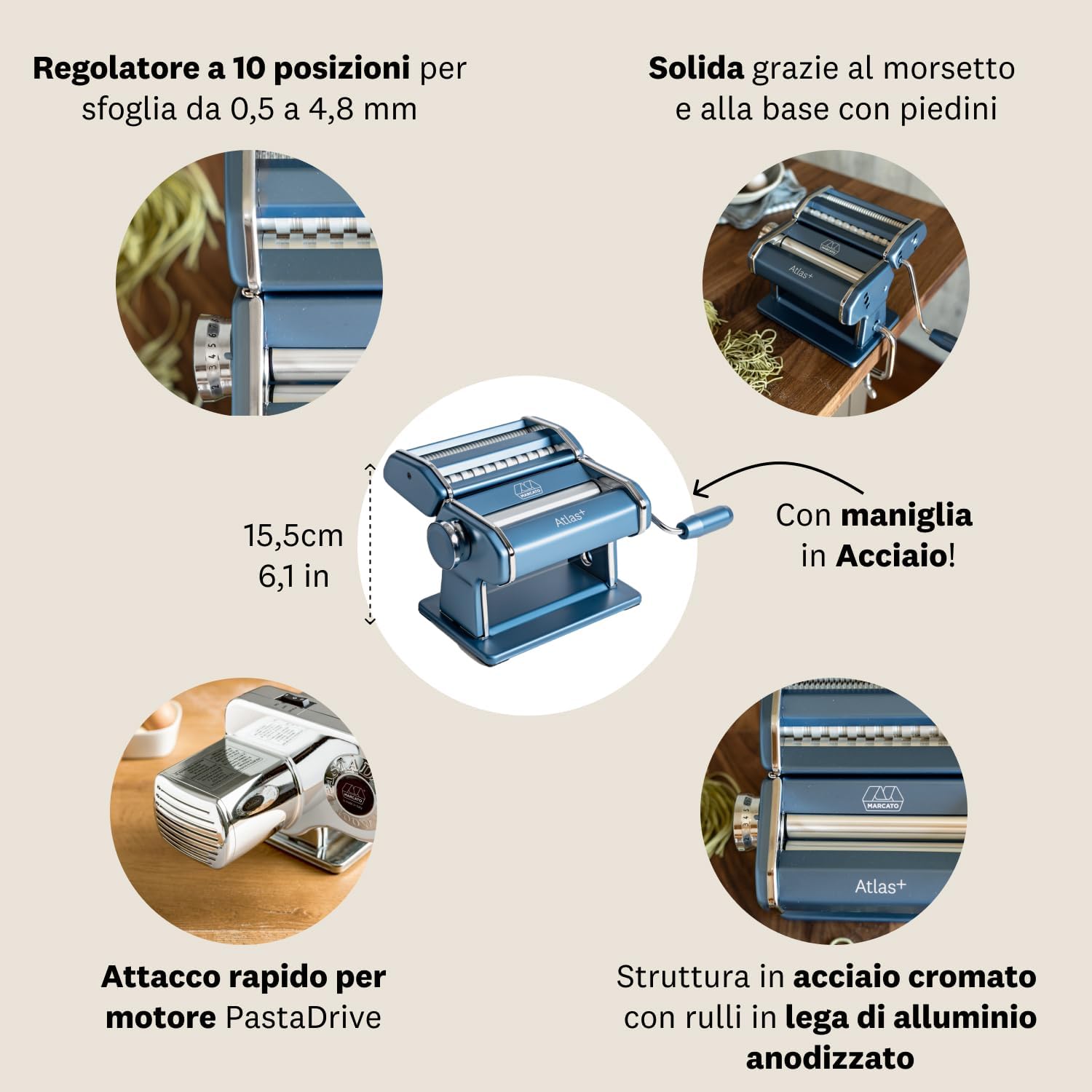 Regolatore a 10 posizioni per sfoglia da 0,5 a 4,8 mm

Solida grazie al morsetto e alla base con piedini

MARCATO
Atlas+

15,5cm
6,1 in

MARCATO
Atlas+

Con maniglia in Acciaio!

MARCATO

MARCATO
Atlas+

Attacco rapido per motore PastaDrive

Struttura in acciaio cromato con rulli in lega di alluminio anodizzato