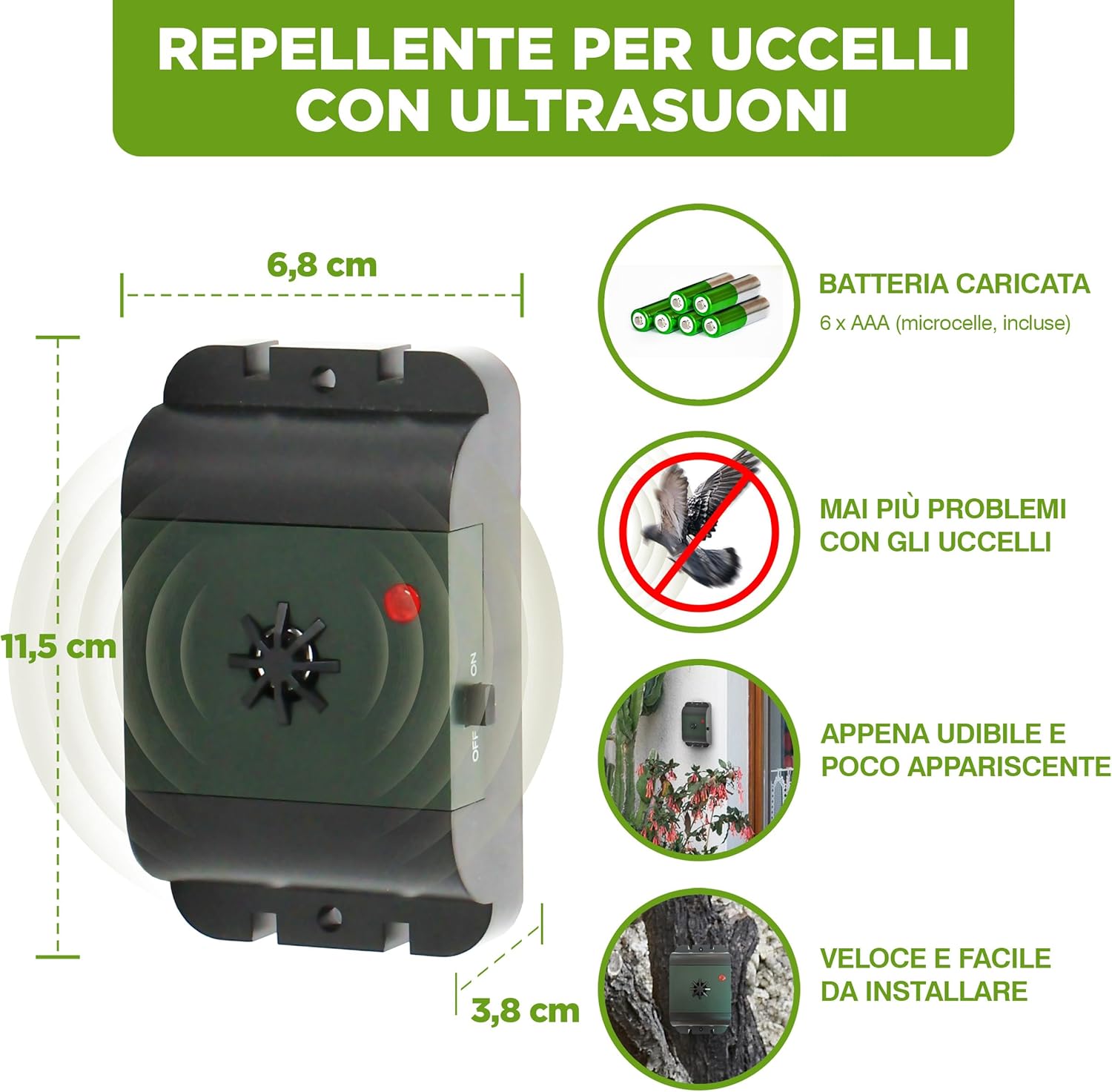 REPELLENTE PER UCCELLI CON ULTRASUONI

6,8 cm

11,5 cm

ON

OFF

3,8 cm

BATTERIA CARICATA
6 x AAA (microcelle, incluse)

MAI PIÙ PROBLEMI CON GLI UCCELLI

APPENA UDIBILE E POCO APPARISCENTE

VELOCE E FACILE DA INSTALLARE