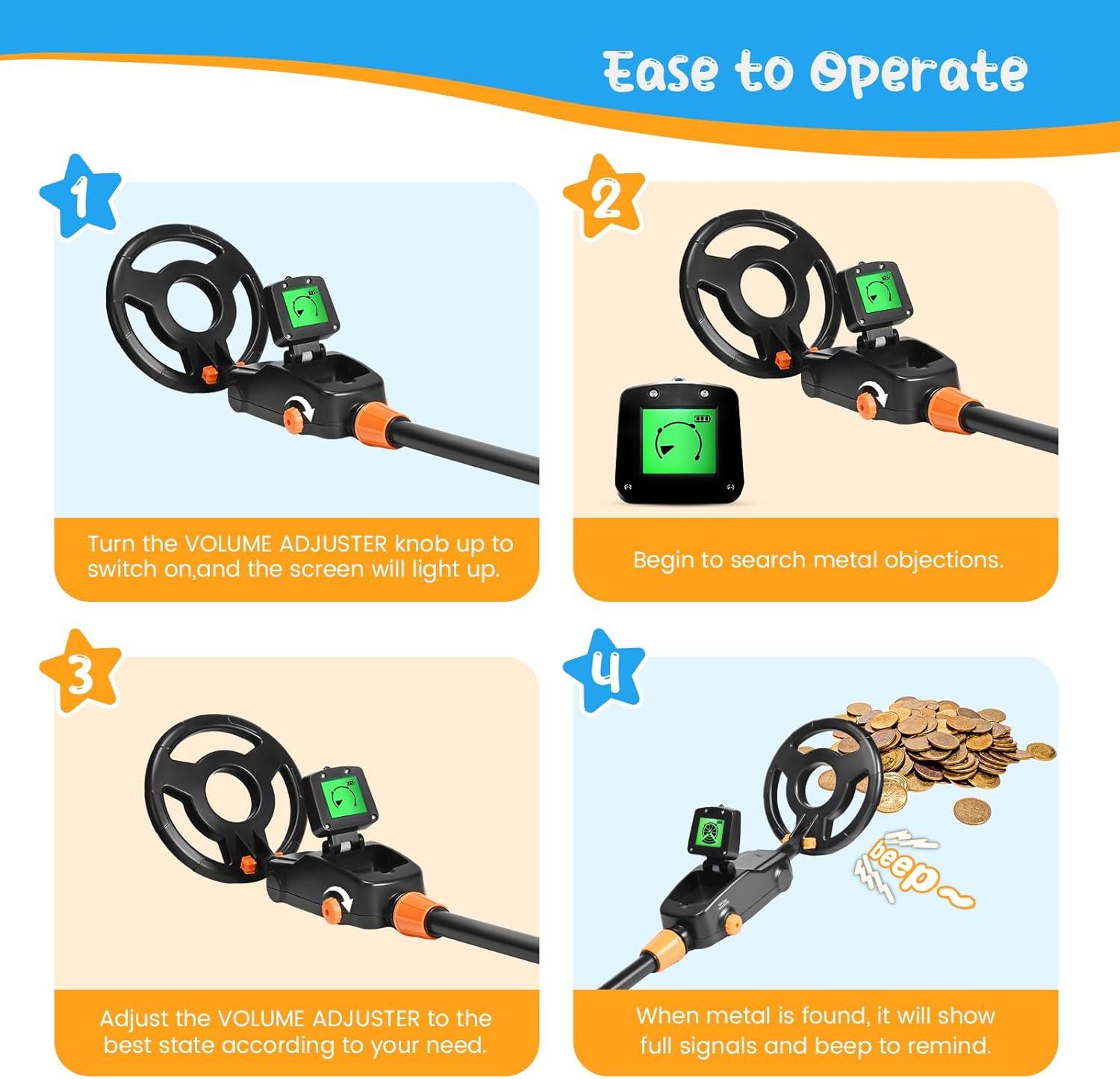 Ease to Operate

1

Turn the VOLUME ADJUSTER knob up to switch on,and the screen will light up.

2

Begin to search metal objections.

3

Adjust the VOLUME ADJUSTER to the best state according to your need.

4

beep~

When metal is found, it will show full signals and beep to remind.