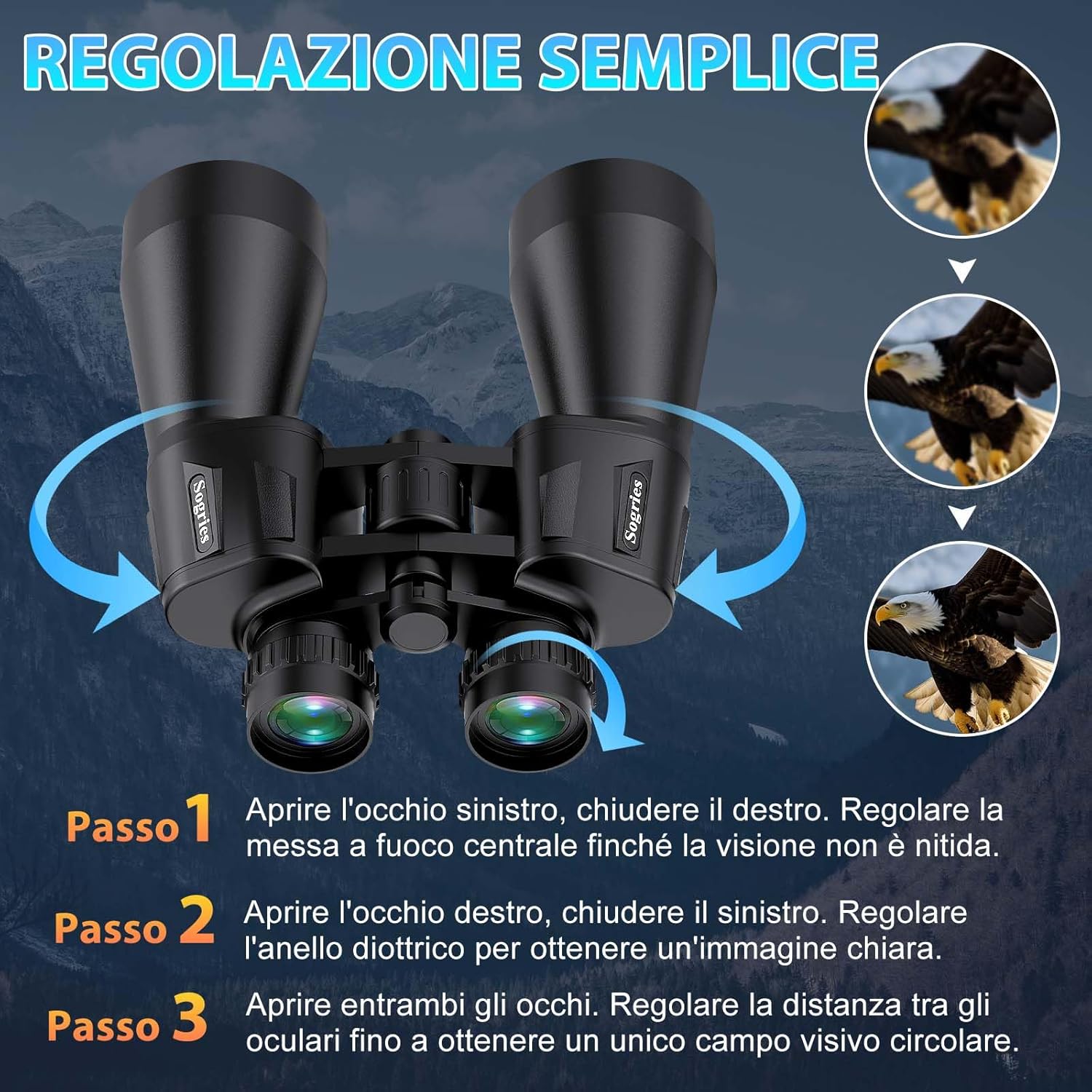 REGOLAZIONE SEMPLICE

Sogries

Sogries

Passo 1 Aprire l'occhio sinistro, chiudere il destro. Regolare la messa a fuoco centrale finché la visione non è nitida.

Passo 2 Aprire l'occhio destro, chiudere il sinistro. Regolare l'anello diottrico per ottenere un'immagine chiara.

Passo 3 Aprire entrambi gli occhi. Regolare la distanza tra gli oculari fino a ottenere un unico campo visivo circolare.