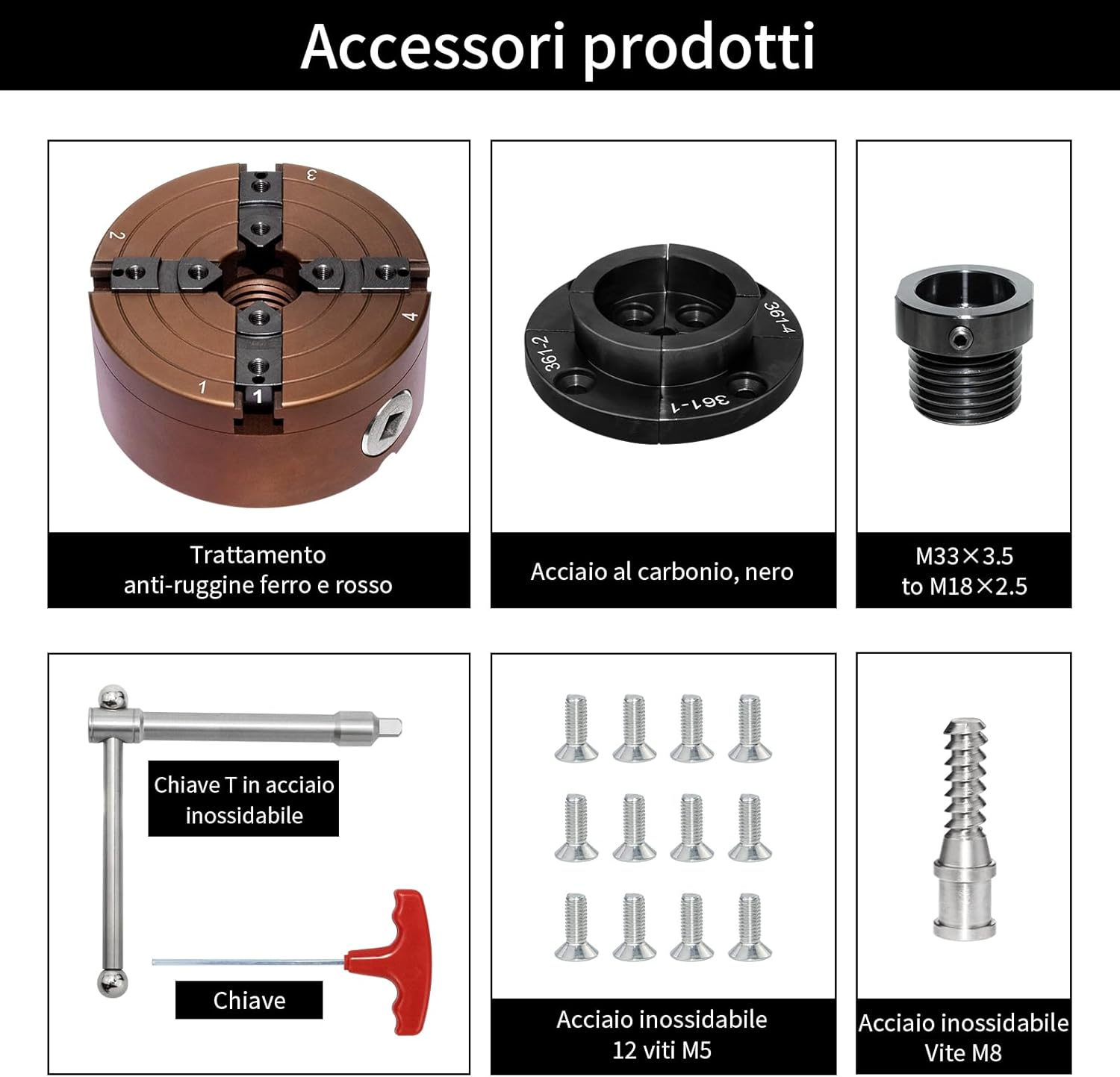 Accessori prodotti

3
2
4
1
1

Trattamento anti-ruggine ferro e rosso

361-2
361-4
361-1

Acciaio al carbonio, nero

M33×3.5 to M18×2.5

Chiave T in acciaio inossidabile

Chiave

Acciaio inossidabile 12 viti M5

Acciaio inossidabile Vite M8