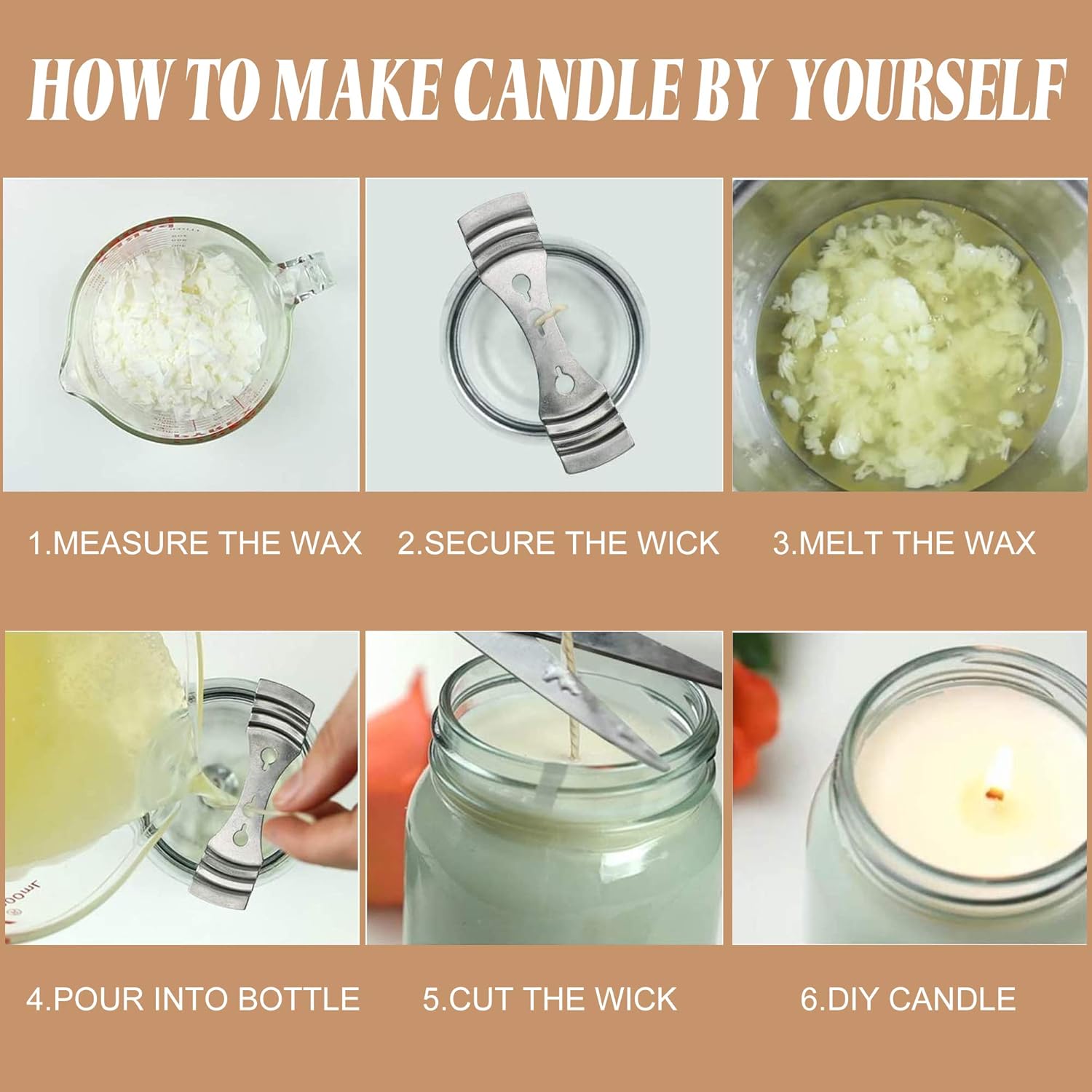 HOW TO MAKE CANDLE BY YOURSELF

1.MEASURE THE WAX

2.SECURE THE WICK

3.MELT THE WAX

4.POUR INTO BOTTLE

5.CUT THE WICK

6.DIY CANDLE