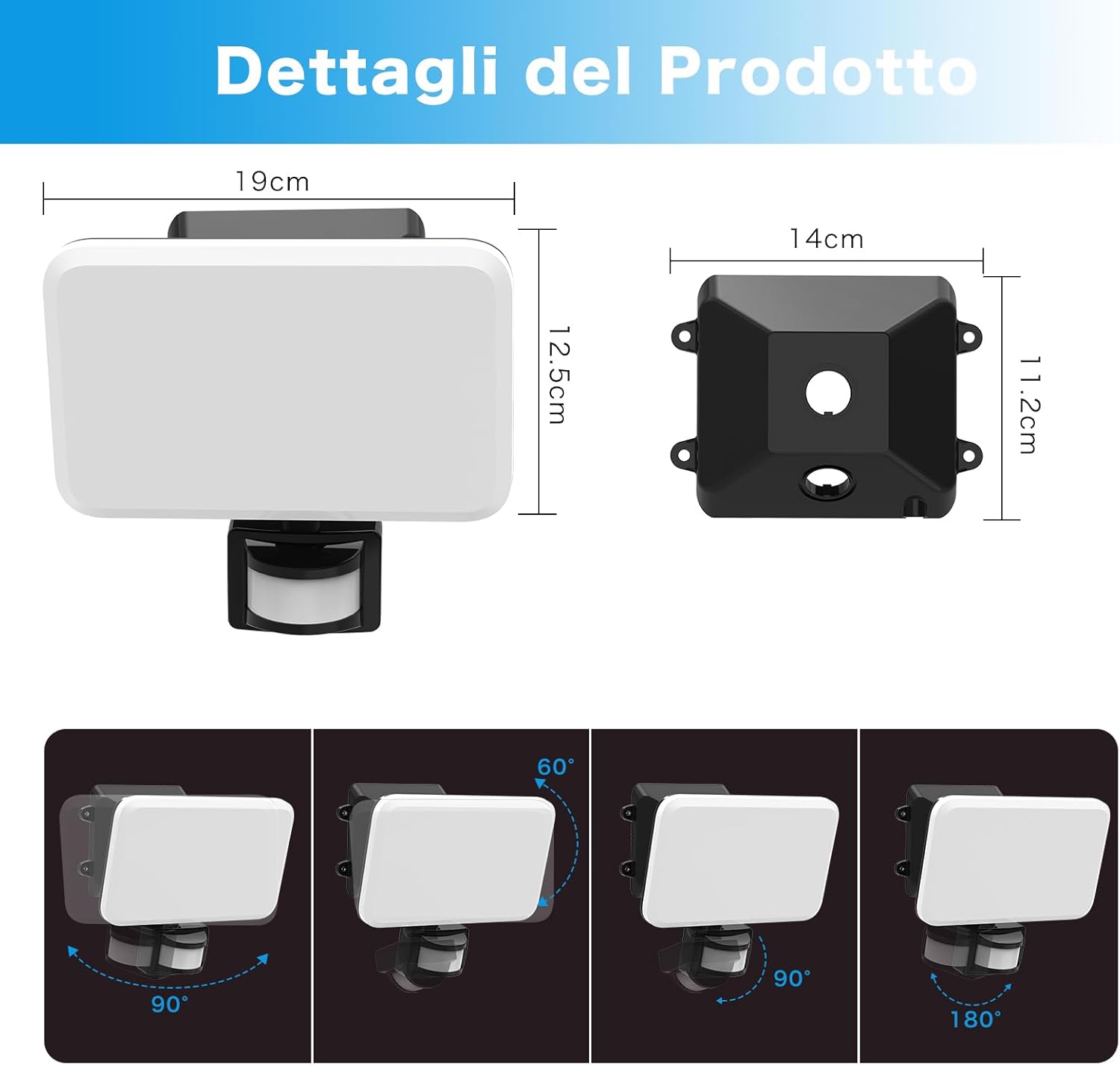 Dettagli del Prodotto

19cm

12.5cm

14cm

11.2cm

90°

60°

90°

180°