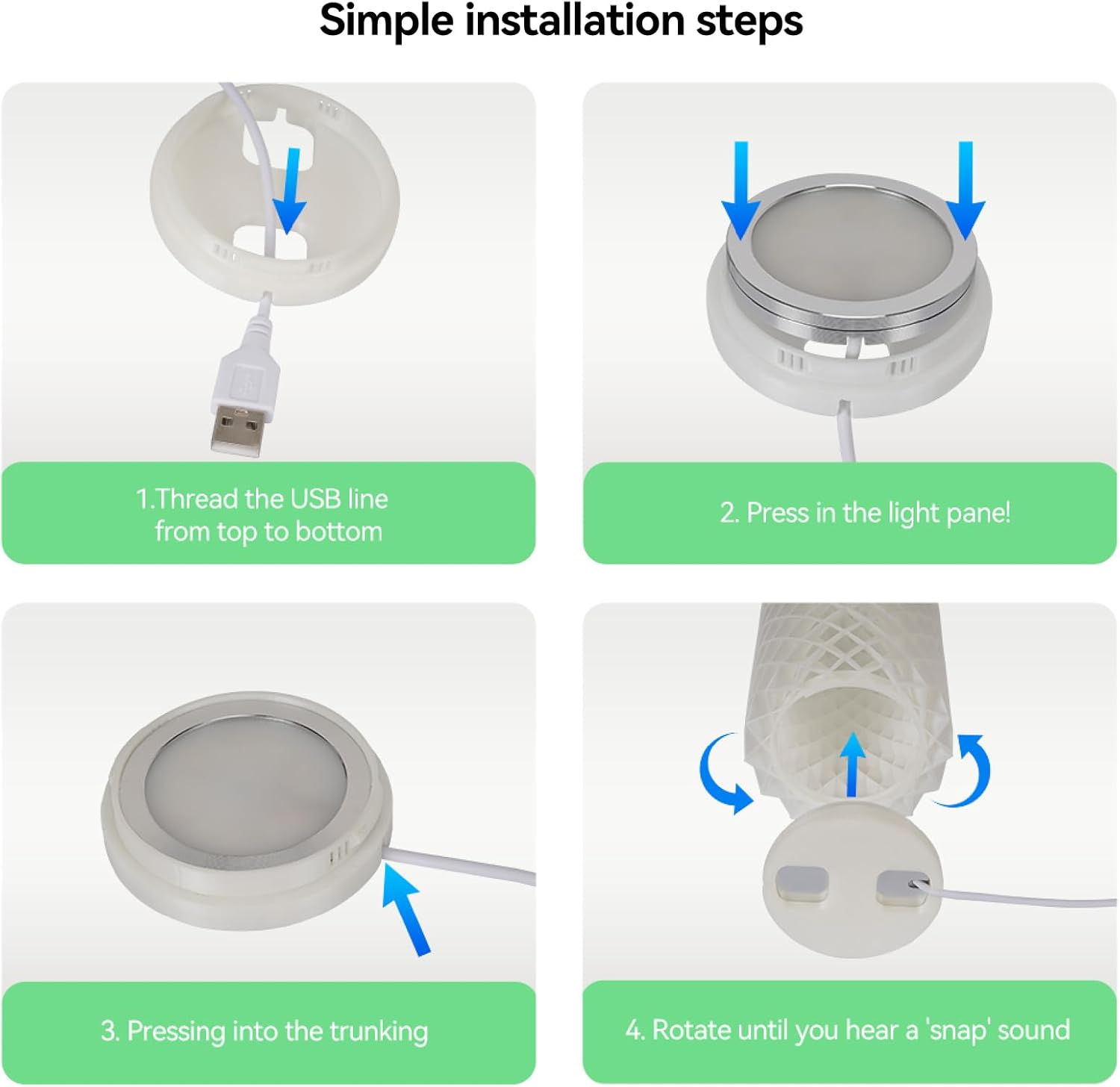 Simple installation steps

1.Thread the USB line from top to bottom

2. Press in the light pane!

3. Pressing into the trunking

4. Rotate until you hear a 'snap' sound