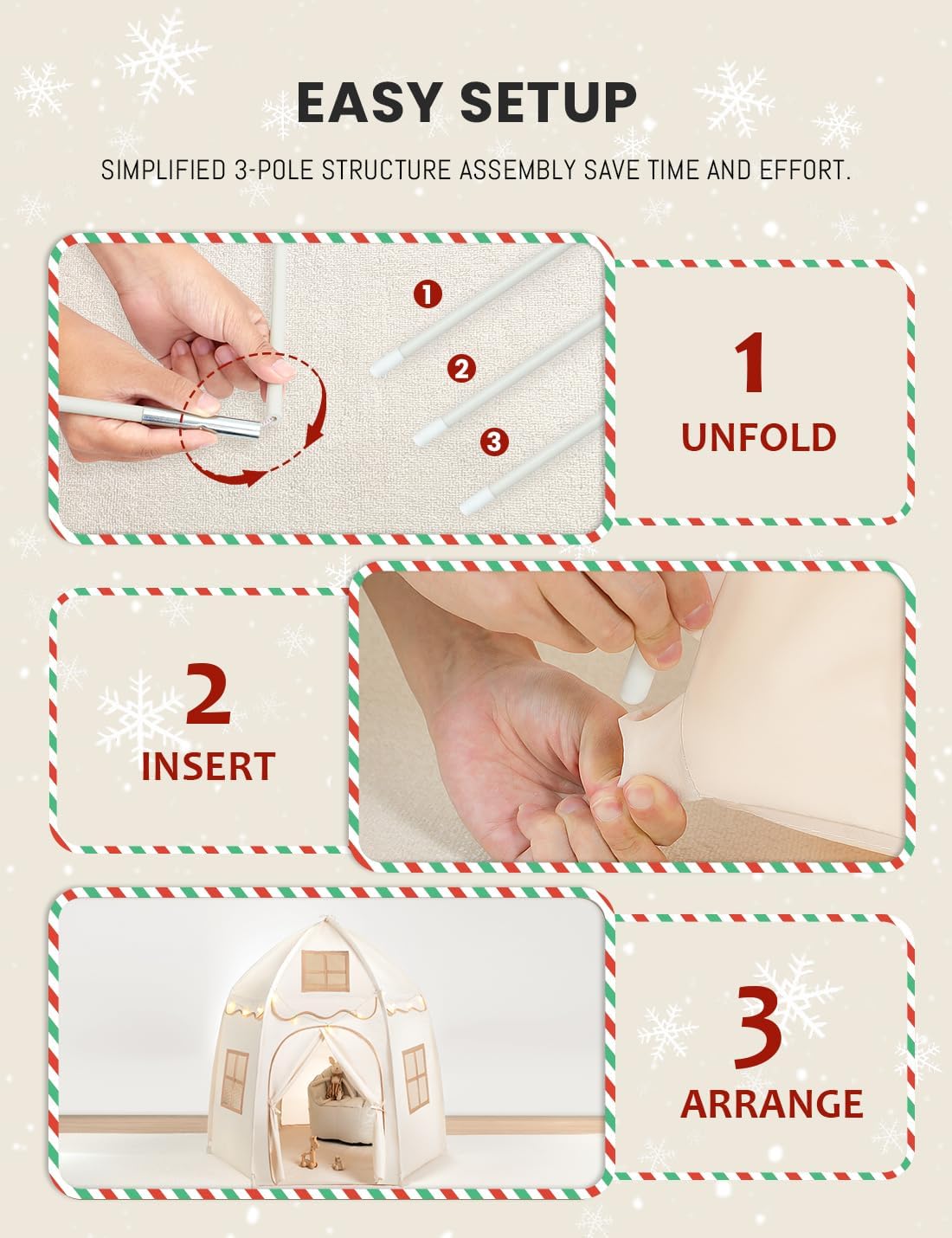 EASY SETUP

SIMPLIFIED 3-POLE STRUCTURE ASSEMBLY SAVE TIME AND EFFORT.

1
2
3

1
UNFOLD

2
INSERT

3
ARRANGE