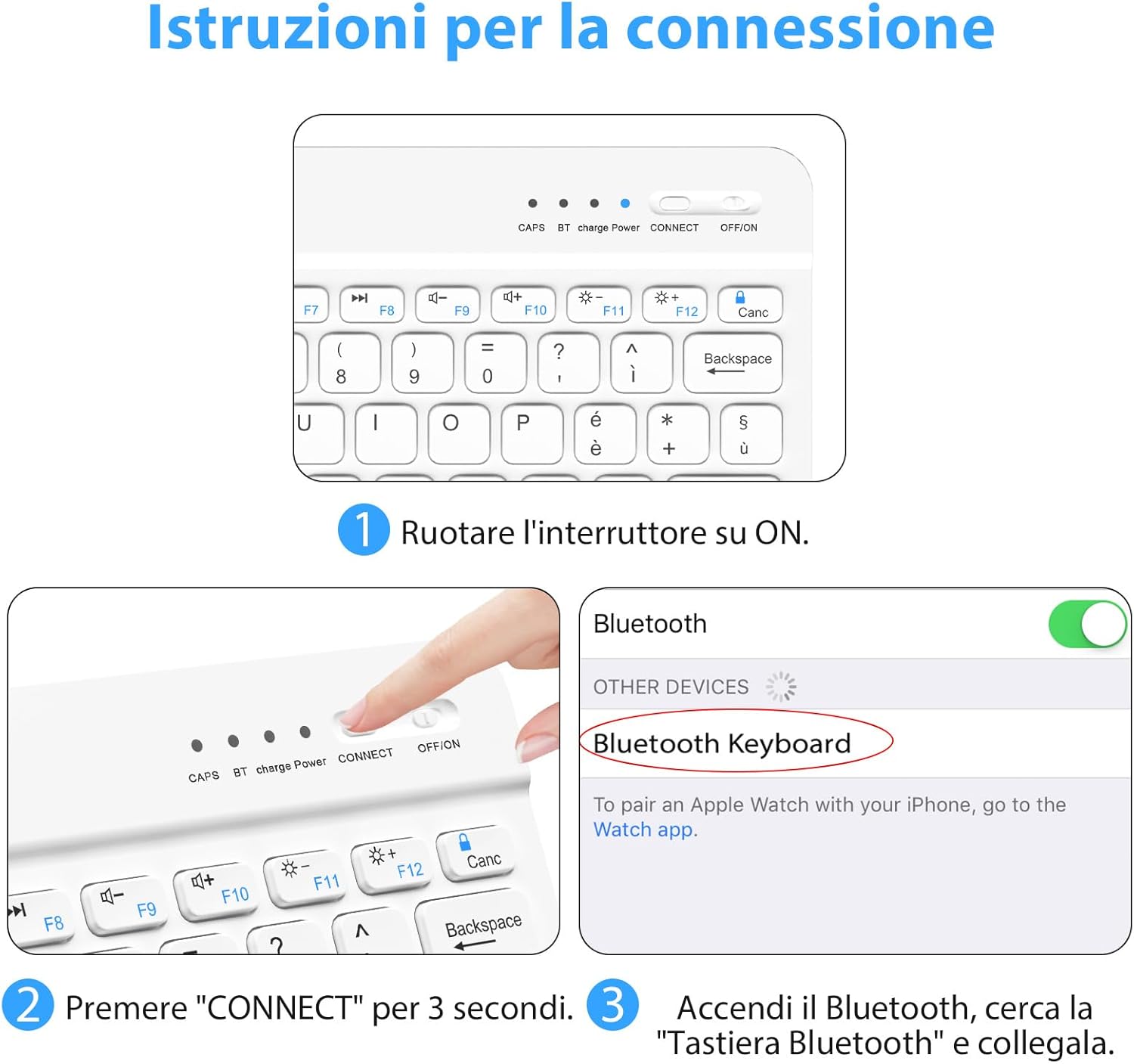 Istruzioni per la connessione

CAPS BT charge Power CONNECT OFF/ON

F7 F8 F9 F10 F11 F12 Canc
( 8 ) 9 = 0 ? ' ^ ì Backspace
U I O P é è * + § ù

1 Ruotare l'interruttore su ON.

CAPS BT charge Power CONNECT OFF/ON

F8 F9 F10 F11 F12 Canc
? ^ Backspace

Bluetooth

OTHER DEVICES

Bluetooth Keyboard

To pair an Apple Watch with your iPhone, go to the Watch app.

2 Premere "CONNECT" per 3 secondi.

3 Accendi il Bluetooth, cerca la "Tastiera Bluetooth" e collegala.