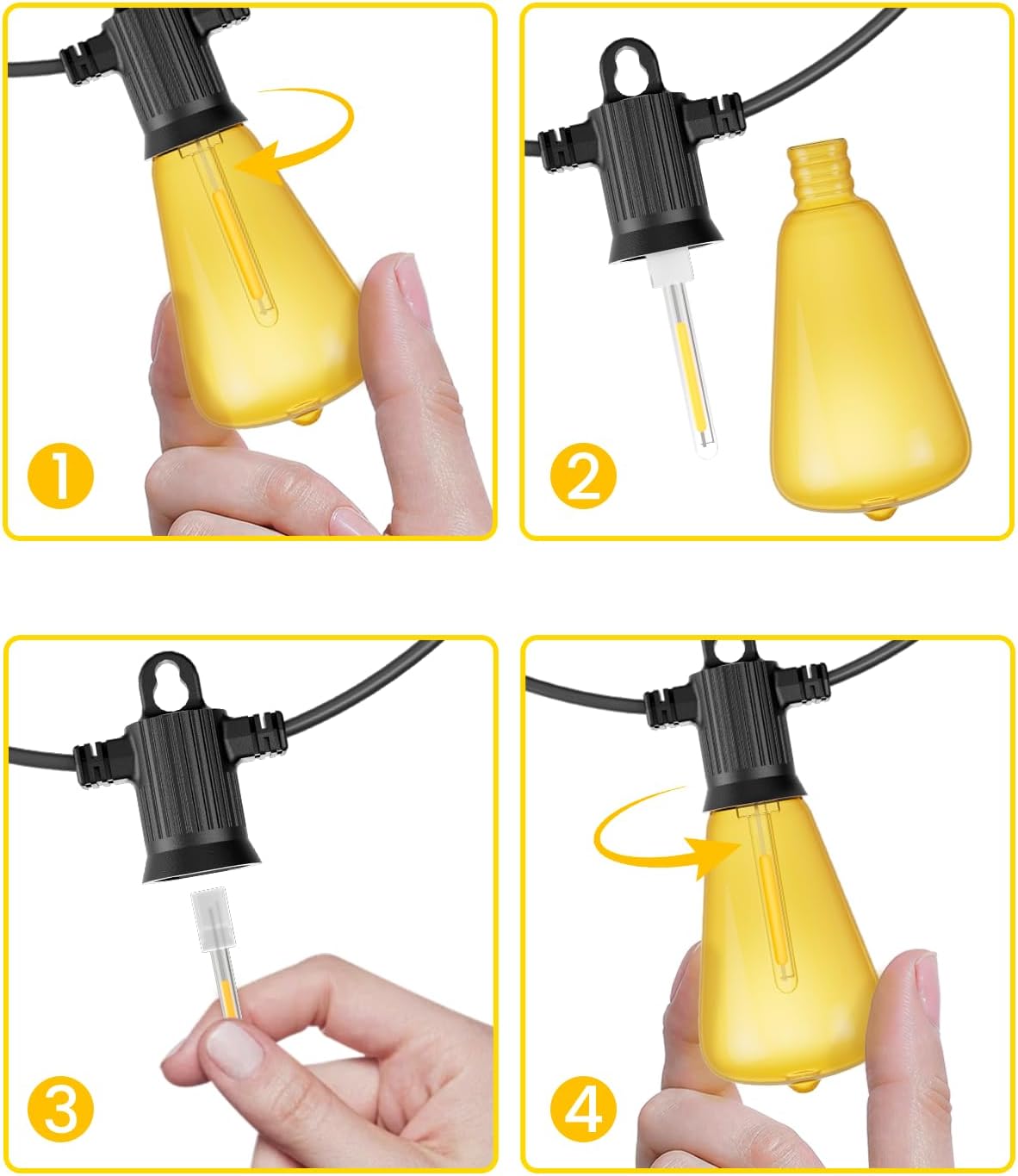 1

2

3

4