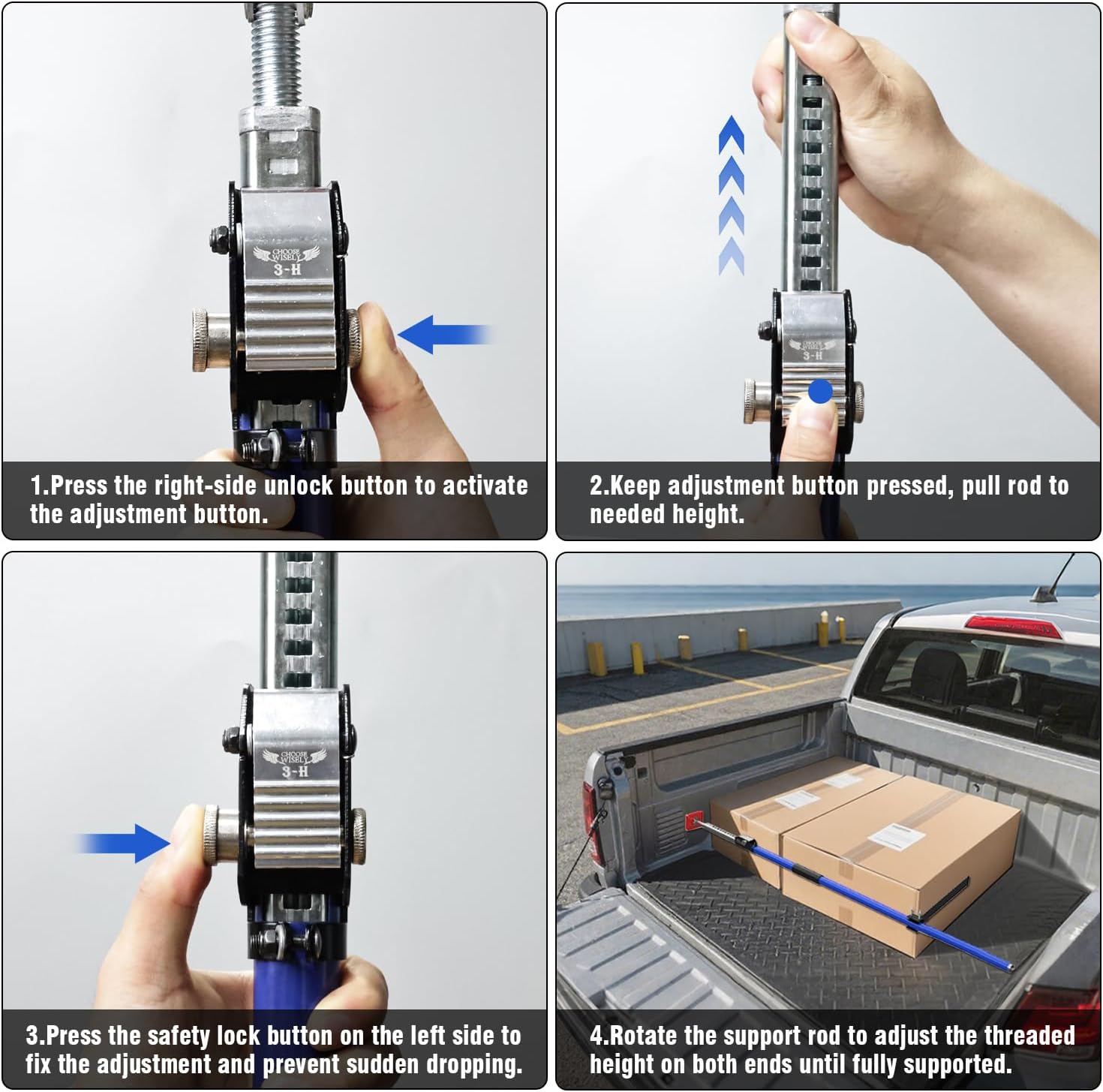 CHOOSE WISELY
3-H

1.Press the right-side unlock button to activate the adjustment button.

CHOOSE WISELY
3-H

2.Keep adjustment button pressed, pull rod to needed height.

CHOOSE WISELY
3-H

3.Press the safety lock button on the left side to fix the adjustment and prevent sudden dropping.

4.Rotate the support rod to adjust the threaded height on both ends until fully supported.