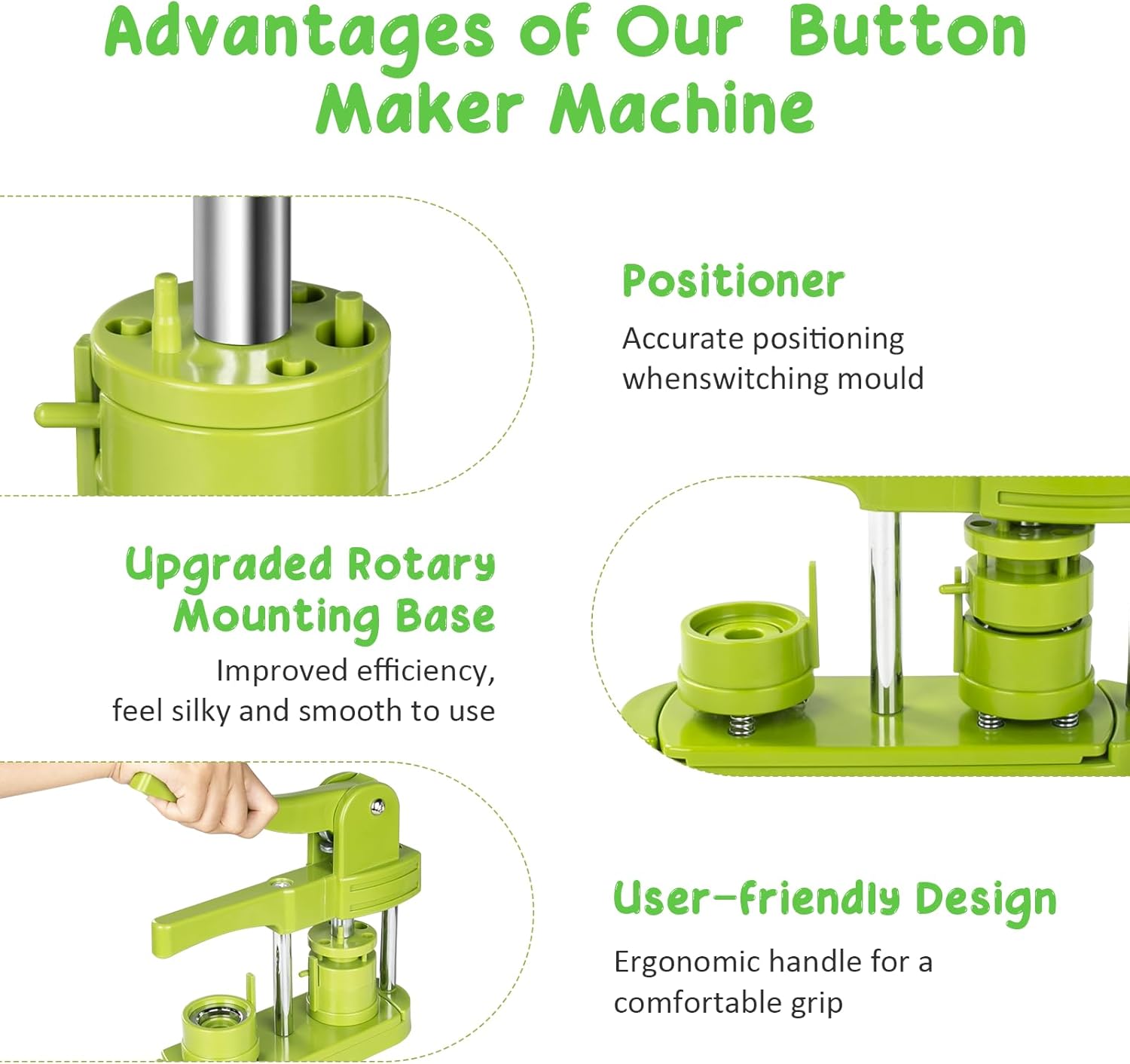 Advantages of Our Button Maker Machine

Positioner

Accurate positioning whenswitching mould

Upgraded Rotary Mounting Base

Improved efficiency, feel silky and smooth to use

User-friendly Design

Ergonomic handle for a comfortable grip