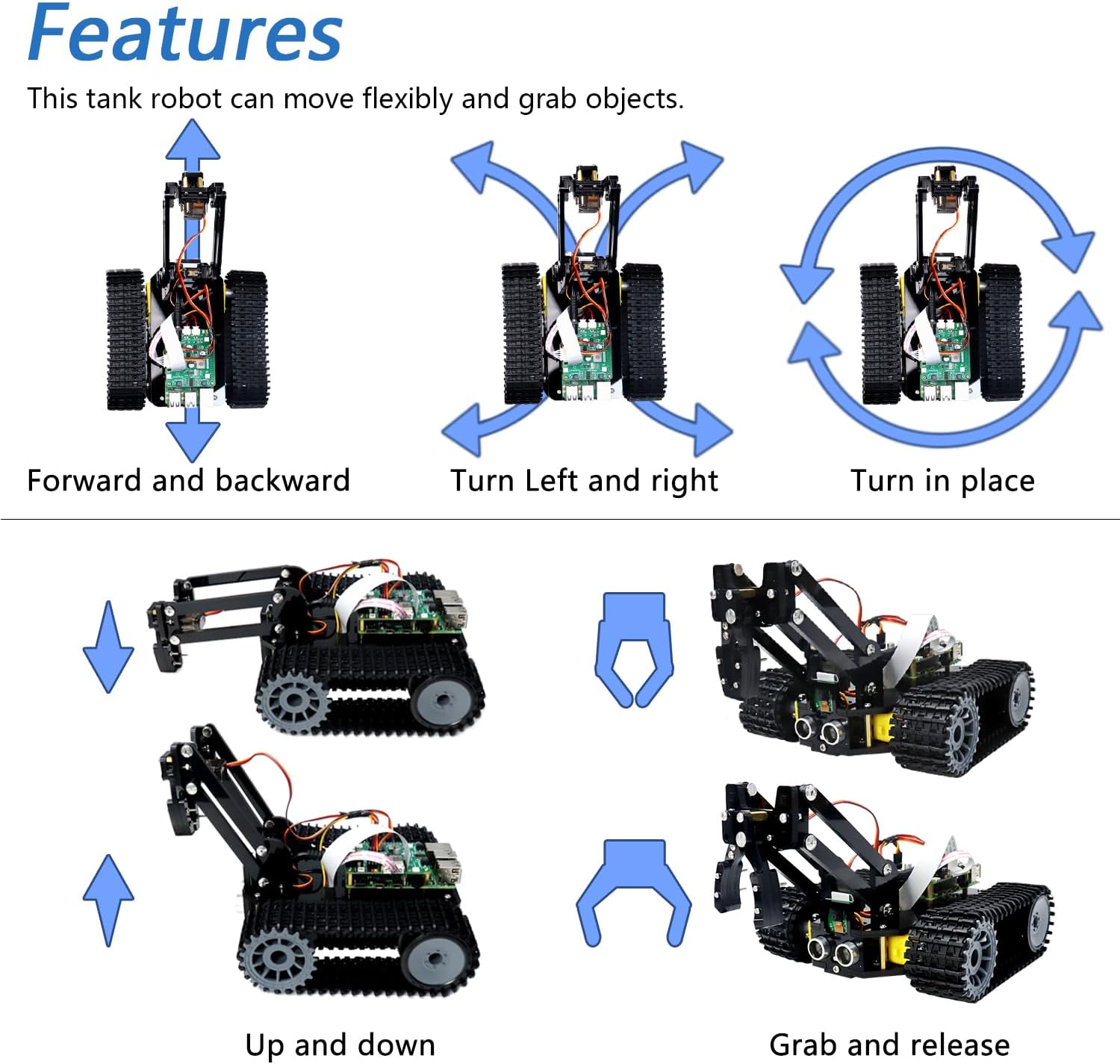 Features

This tank robot can move flexibly and grab objects.

Forward and backward

Turn Left and right

Turn in place

Up and down

Grab and release