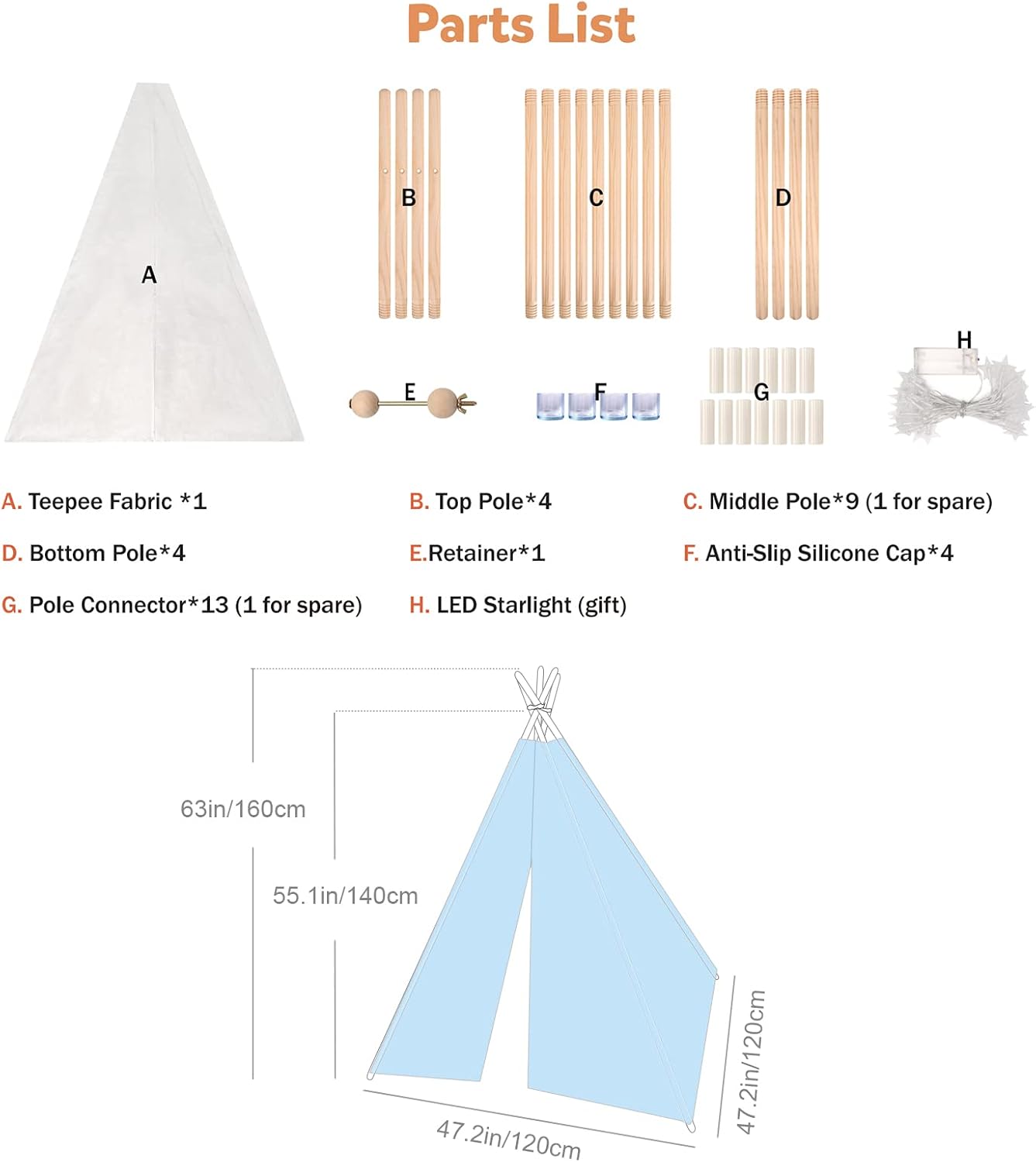 Parts List

A

B

C

D

E

F

G

H

A. Teepee Fabric *1

B. Top Pole*4

C. Middle Pole*9 (1 for spare)

D. Bottom Pole*4

E.Retainer*1

F. Anti-Slip Silicone Cap*4

G. Pole Connector*13 (1 for spare)

H. LED Starlight (gift)

63in/160cm

55.1in/140cm

47.2in/120cm

47.2in/120cm