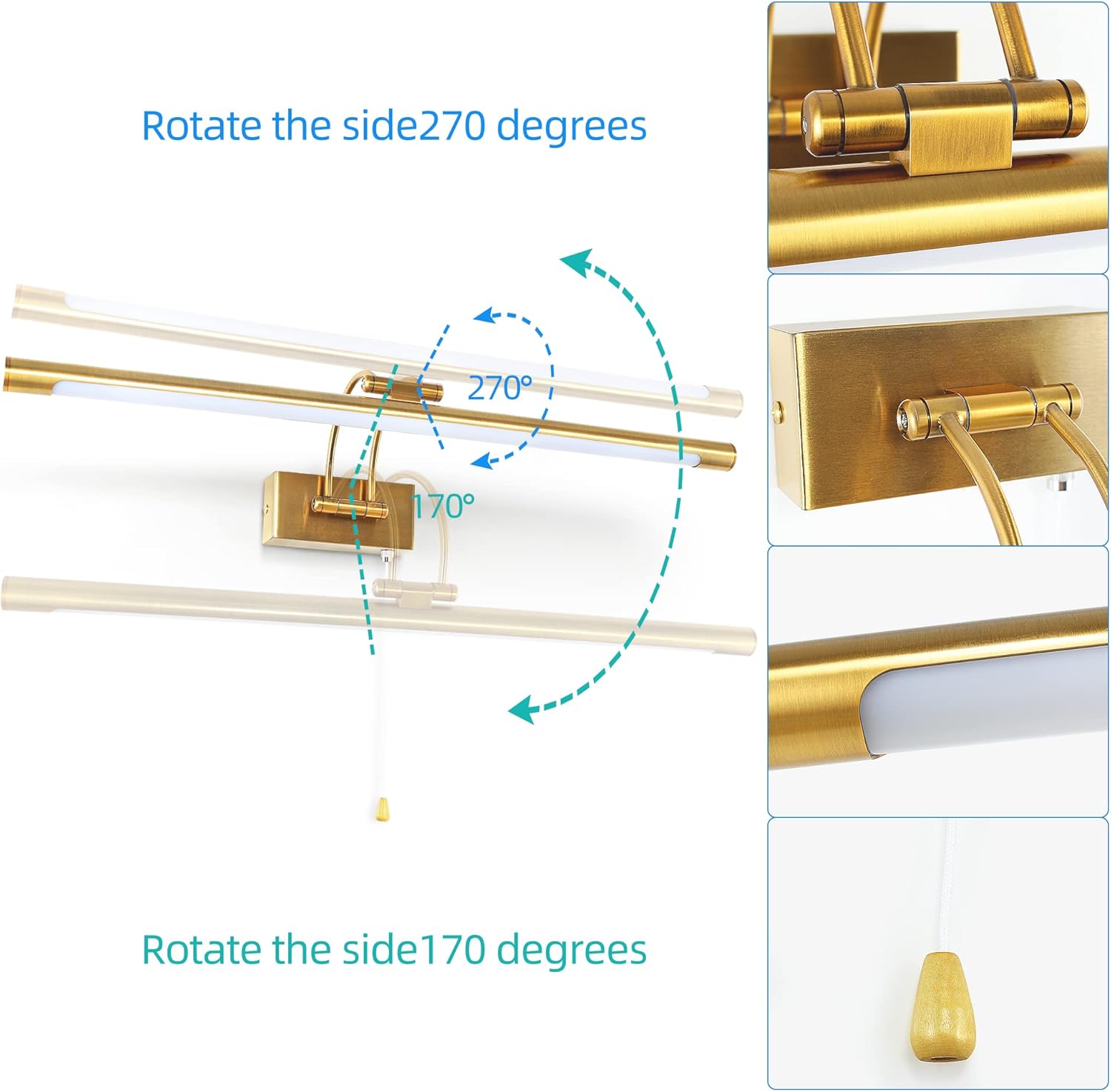 Rotate the side270 degrees

270°

170°

Rotate the side170 degrees